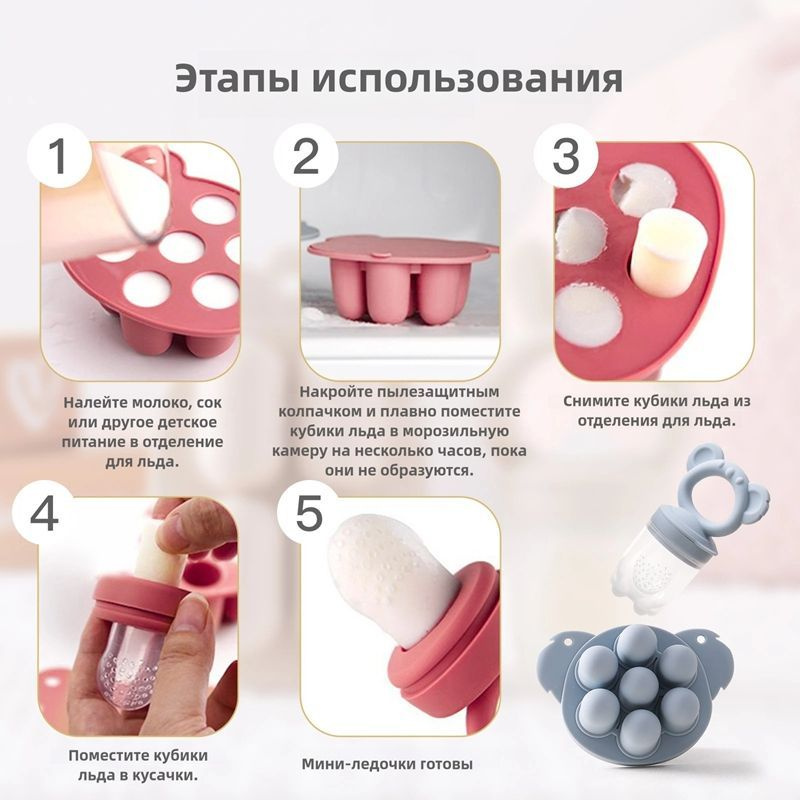 Этапы использования

1

Налейте молоко, сок или другое детское питание в отделение для льда.

2

Накройте пылезащитным колпачком и плавно поместите кубики льда в морозильную камеру на несколько часов, пока они не образуются.

3

Снимите кубики льда из отделения для льда.

4

Поместите кубики льда в кусачки.

5

Мини-ледочки готовы