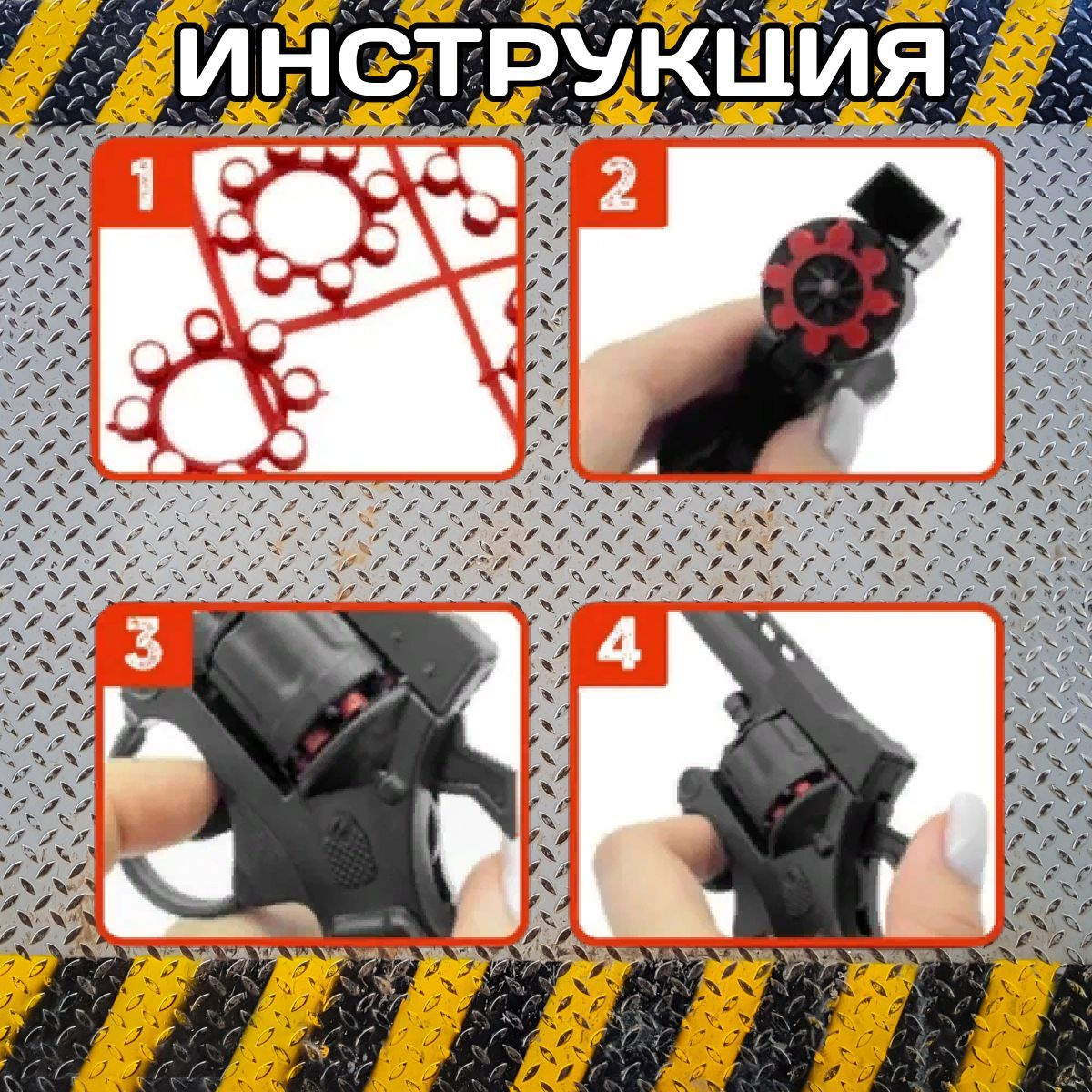 ИНСТРУКЦИЯ

1

2

3

4