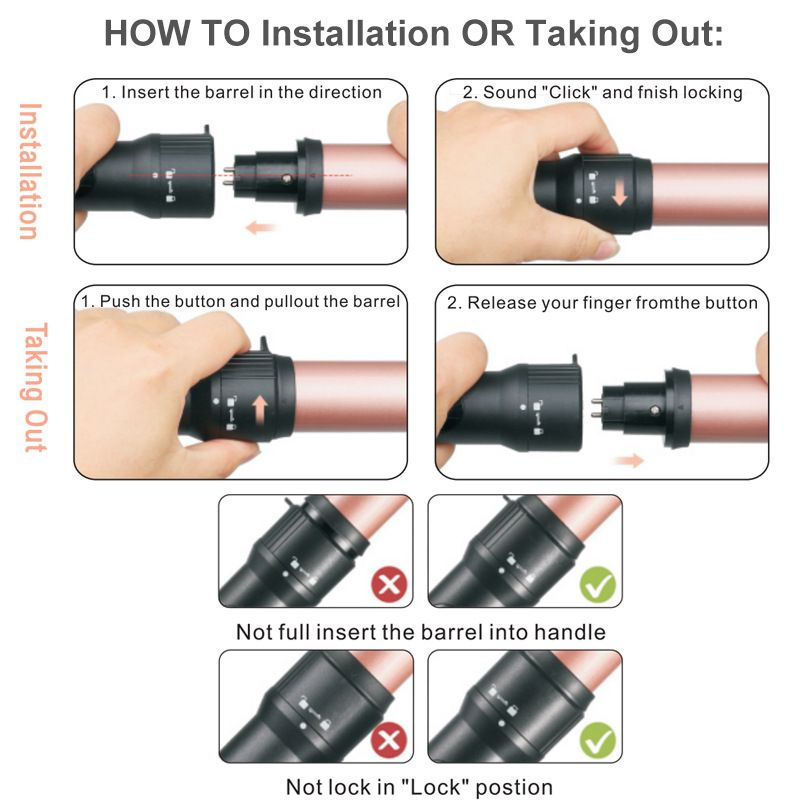 HOW TO Installation OR Taking Out:

Installation

1. Insert the barrel in the direction

2. Sound "Click" and fnish locking

Taking Out

1. Push the button and pullout the barrel

2. Release your finger fromthe button

Not full insert the barrel into handle

Not lock in "Lock" postion