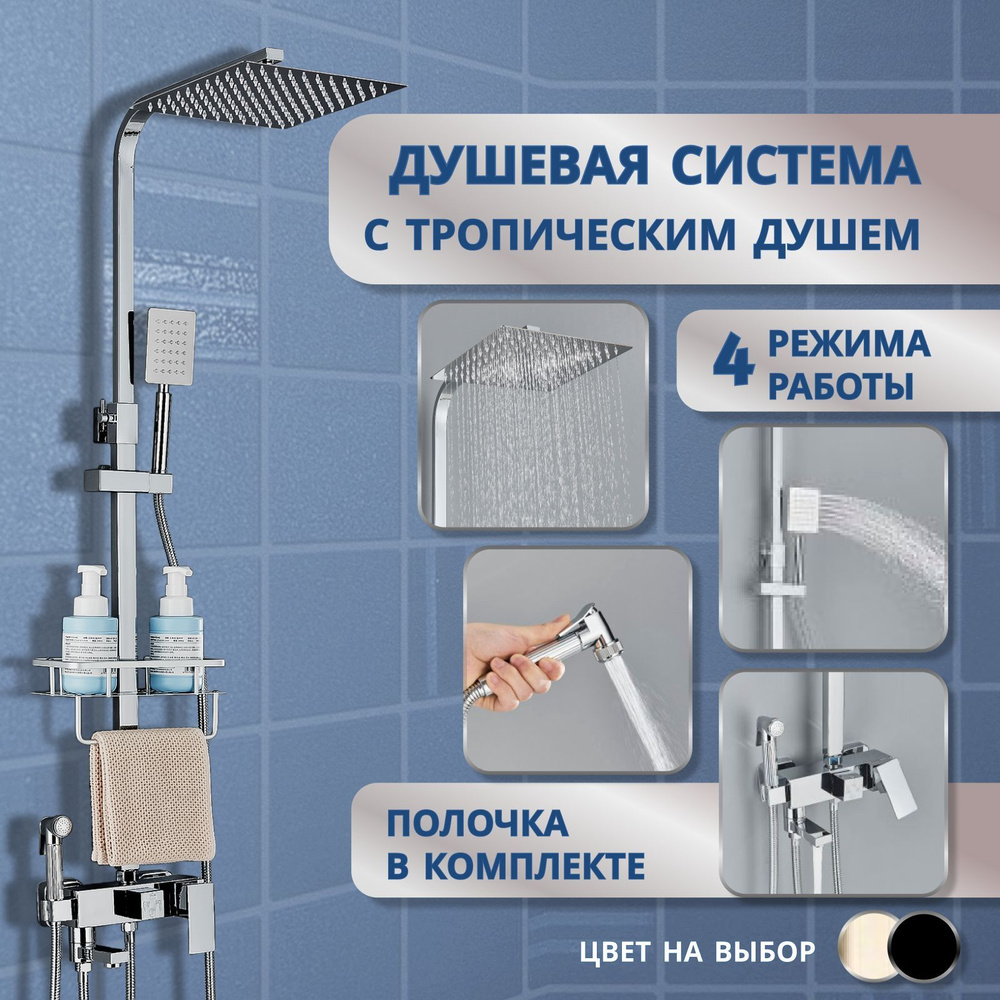 ДУШЕВАЯ СИСТЕМА
С ТРОПИЧЕСКИМ ДУШЕМ

4 РЕЖИМА РАБОТЫ

ПОЛОЧКА
В КОМПЛЕКТЕ

ЦВЕТ НА ВЫБОР