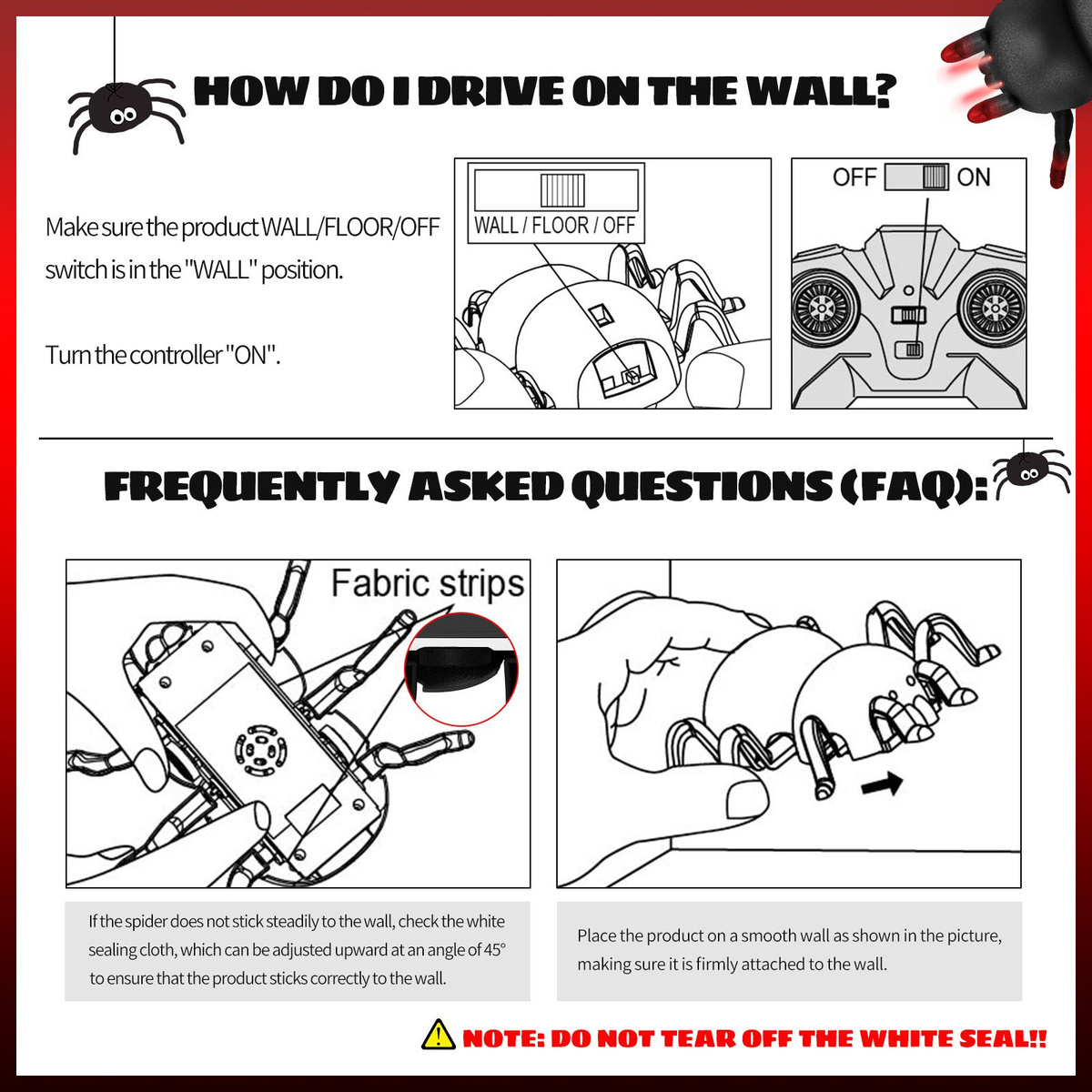 HOW DO I DRIVE ON THE WALL?

Make sure the product WALL/FLOOR/OFF switch is in the "WALL" position.

Turn the controller "ON".

WALL / FLOOR / OFF

OFF ON

FREQUENTLY ASKED QUESTIONS (FAQ):

Fabric strips

If the spider does not stick steadily to the wall, check the white sealing cloth, which can be adjusted upward at an angle of 45° to ensure that the product sticks correctly to the wall.

Place the product on a smooth wall as shown in the picture, making sure it is firmly attached to the wall.

NOTE: DO NOT TEAR OFF THE WHITE SEAL!!