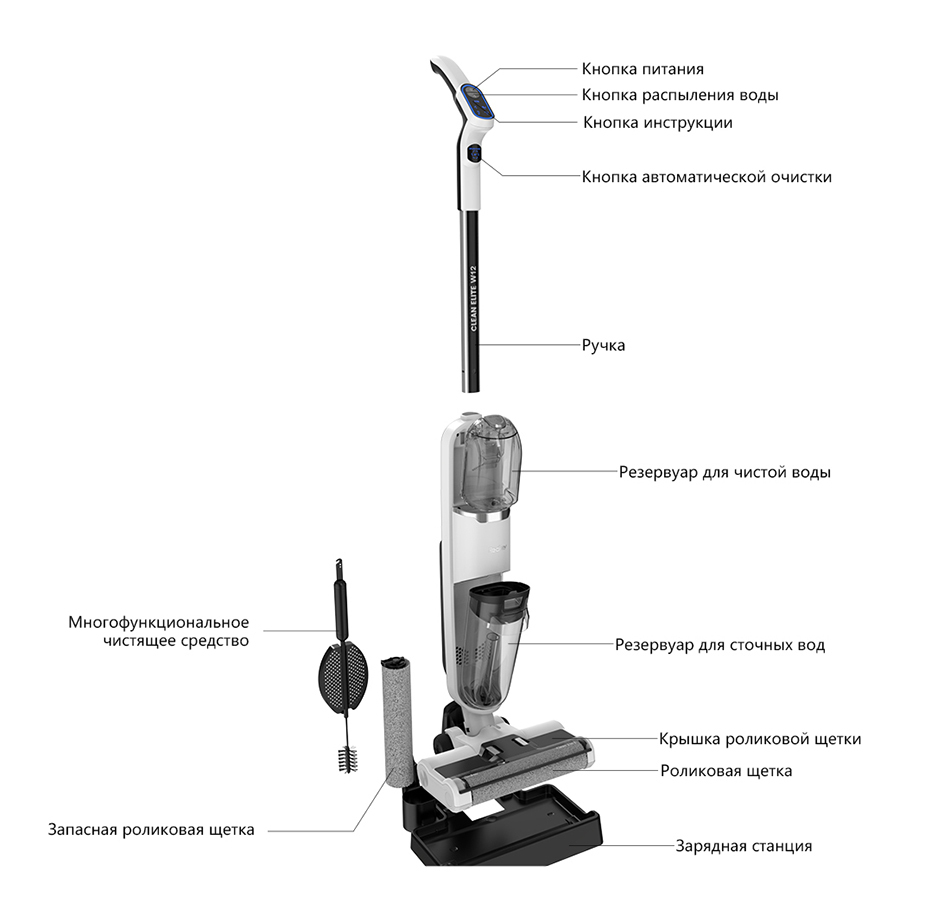 Кнопка питания
Кнопка распыления воды
Кнопка инструкции
Кнопка автоматической очистки
CLEAN ELITE W12
Ручка
Резервуар для чистой воды
Многофункциональное чистящее средство
Резервуар для сточных вод
Крышка роликовой щетки
Роликовая щетка
Запасная роликовая щетка
Зарядная станция