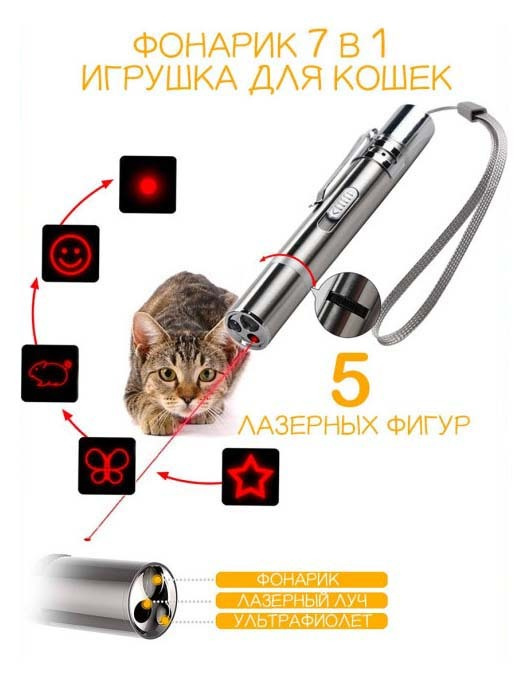 ФОНАРИК 7 В 1
ИГРУШКА ДЛЯ КОШЕК

5
ЛАЗЕРНЫХ ФИГУР

ФОНАРИК
ЛАЗЕРНЫЙ ЛУЧ
УЛЬТРАФИОЛЕТ