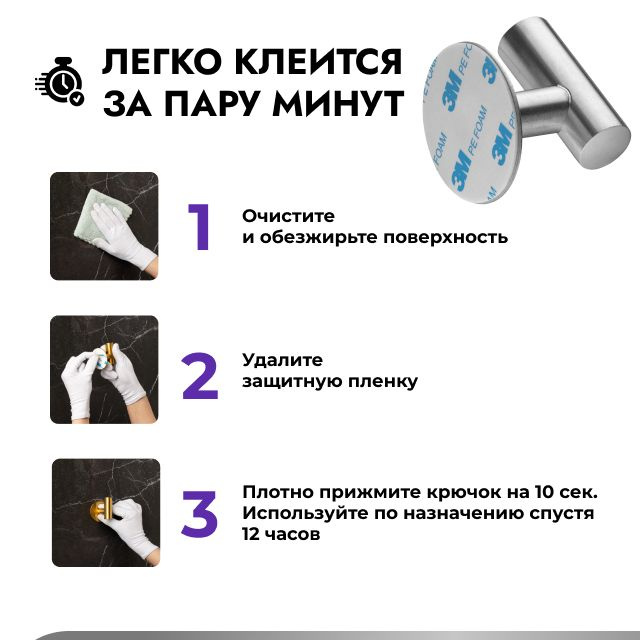 ЛЕГКО КЛЕИТСЯ
ЗА ПАРУ МИНУТ

3M PE FOAM
3M PE FOAM
3M PE FOAM

1

Очистите
и обезжирьте поверхность

2

Удалите
защитную пленку

3

Плотно прижмите крючок на 10 сек.
Используйте по назначению спустя
12 часов