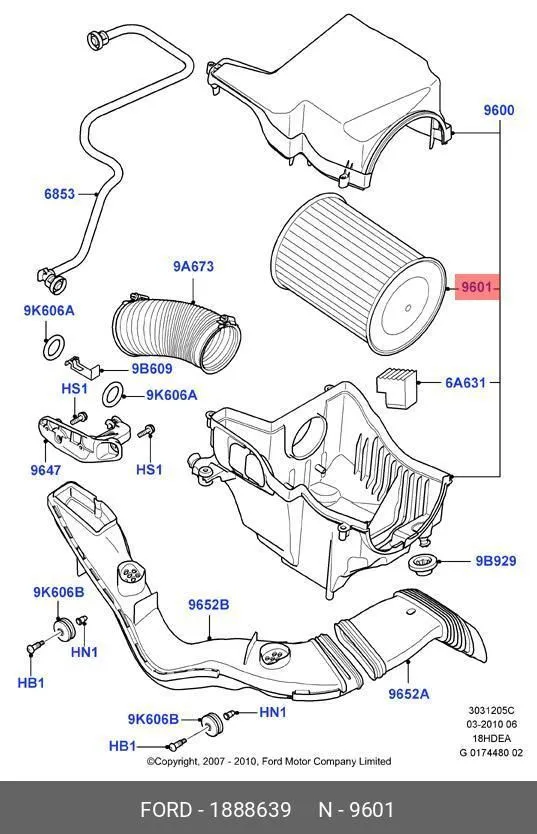 9600

6853

9A673

9601

9K606A

9B609

6A631

HS1

9K606A

9647

HS1

9B929

9K606B

9652B

HN1

HB1

9652A

9K606B

HN1

HB1

3031205C
03-2010 06
18HDEA
G 0174480 02

©Copyright, 2007 - 2010, Ford Motor Company Limited

FORD - 1888639 N - 9601