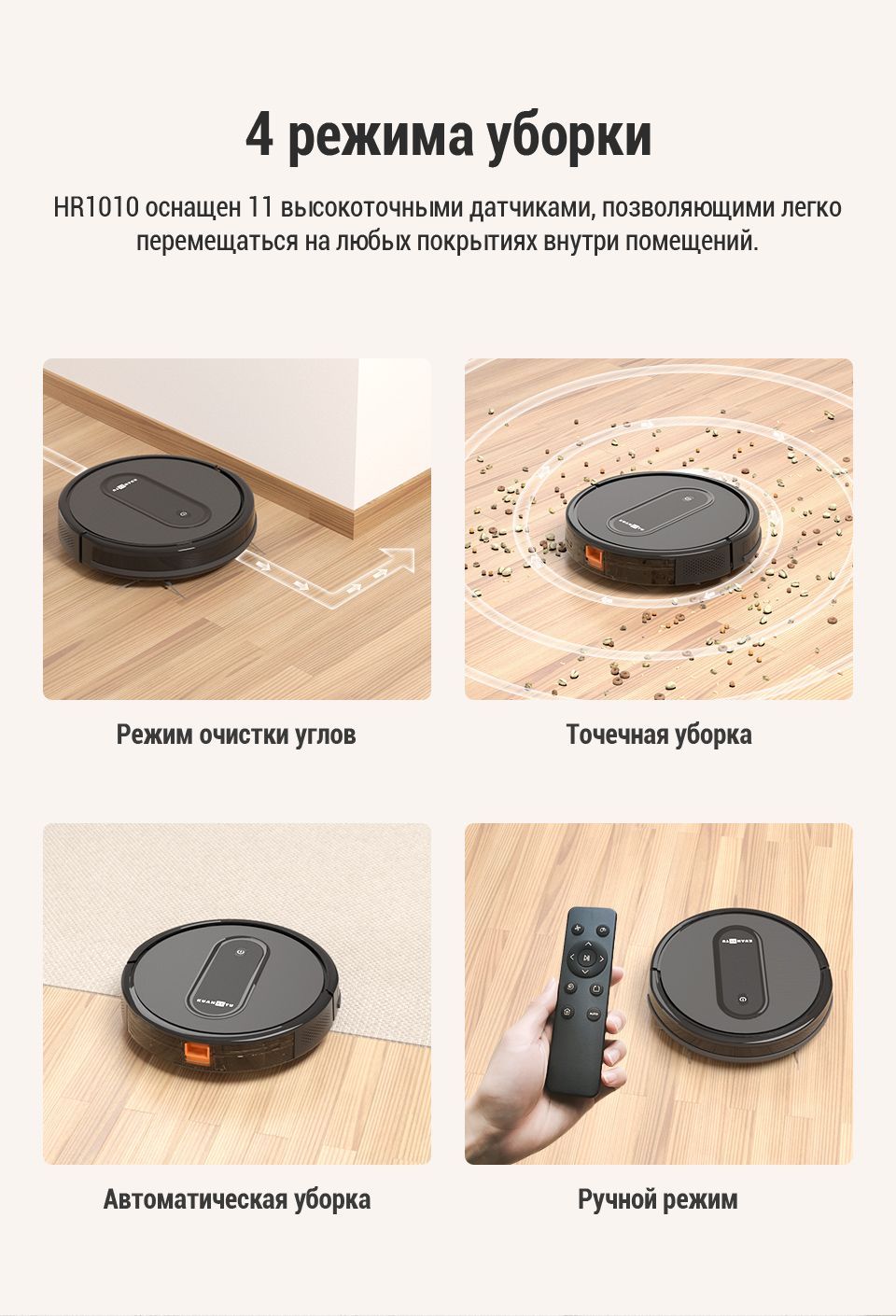 4 режима уборки

HR1010 оснащен 11 высокоточными датчиками, позволяющими легко перемещаться на любых покрытиях внутри помещений.

Режим очистки углов

Точечная уборка

Автоматическая уборка

Ручной режим