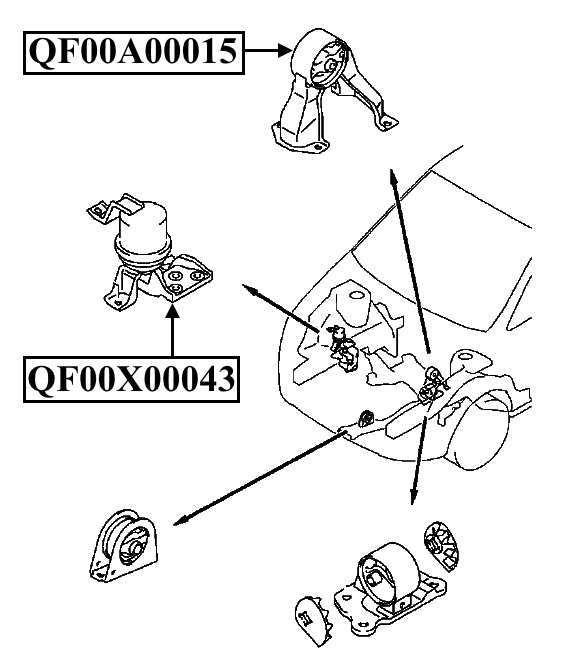 QF00A00015

QF00X00043