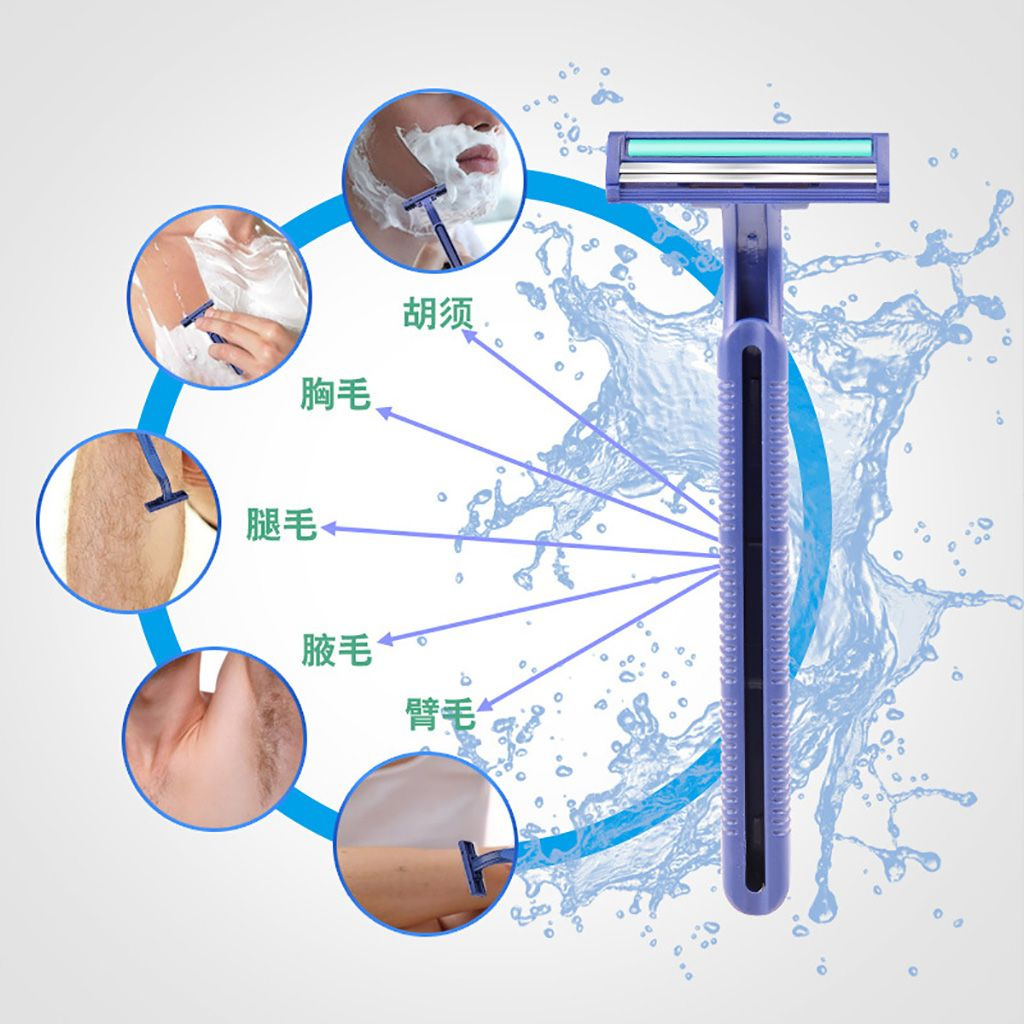 胡须
胸毛
腿毛
腋毛
臂毛