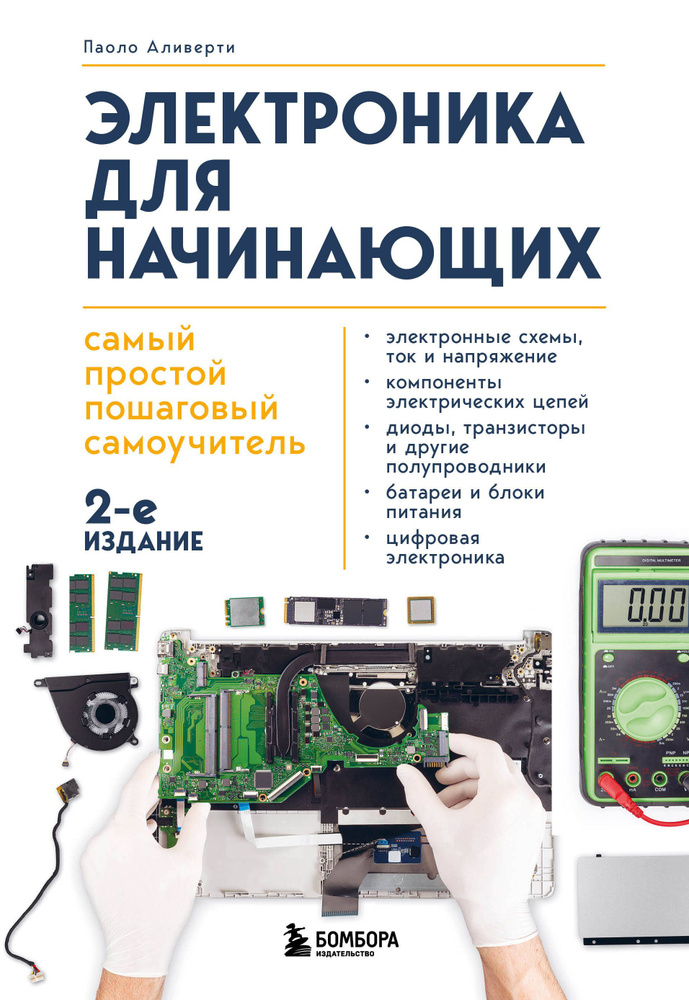 Паоло Аливерти

ЭЛЕКТРОНИКА ДЛЯ НАЧИНАЮЩИХ

самый простой пошаговый самоучитель

2-е ИЗДАНИЕ

• электронные схемы, ток и напряжение
• компоненты электрических цепей
• диоды, транзисторы и другие полупроводники
• батареи и блоки питания
• цифровая электроника

DIGITAL MULTIMETER

0.00

COM

БОМБОРА
ИЗДАТЕЛЬСТВО