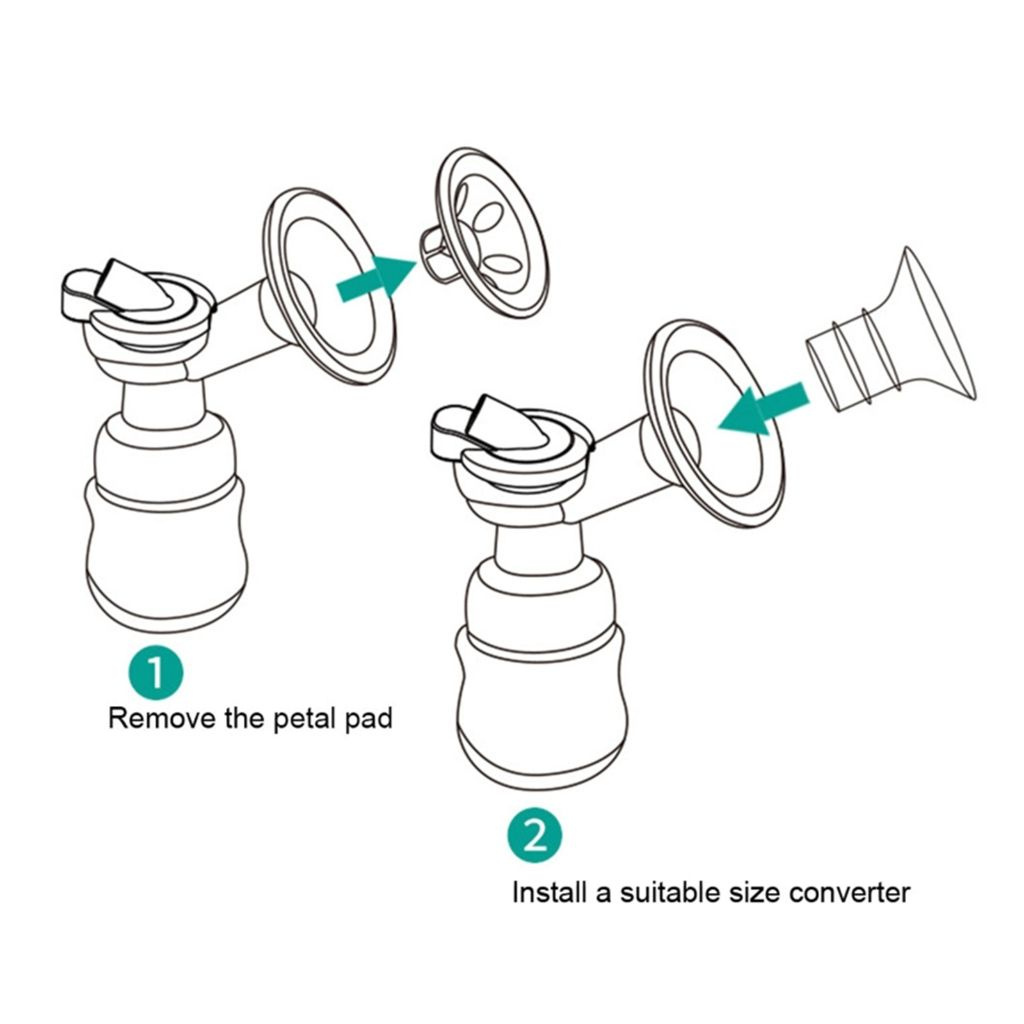 1
Remove the petal pad

2
Install a suitable size converter