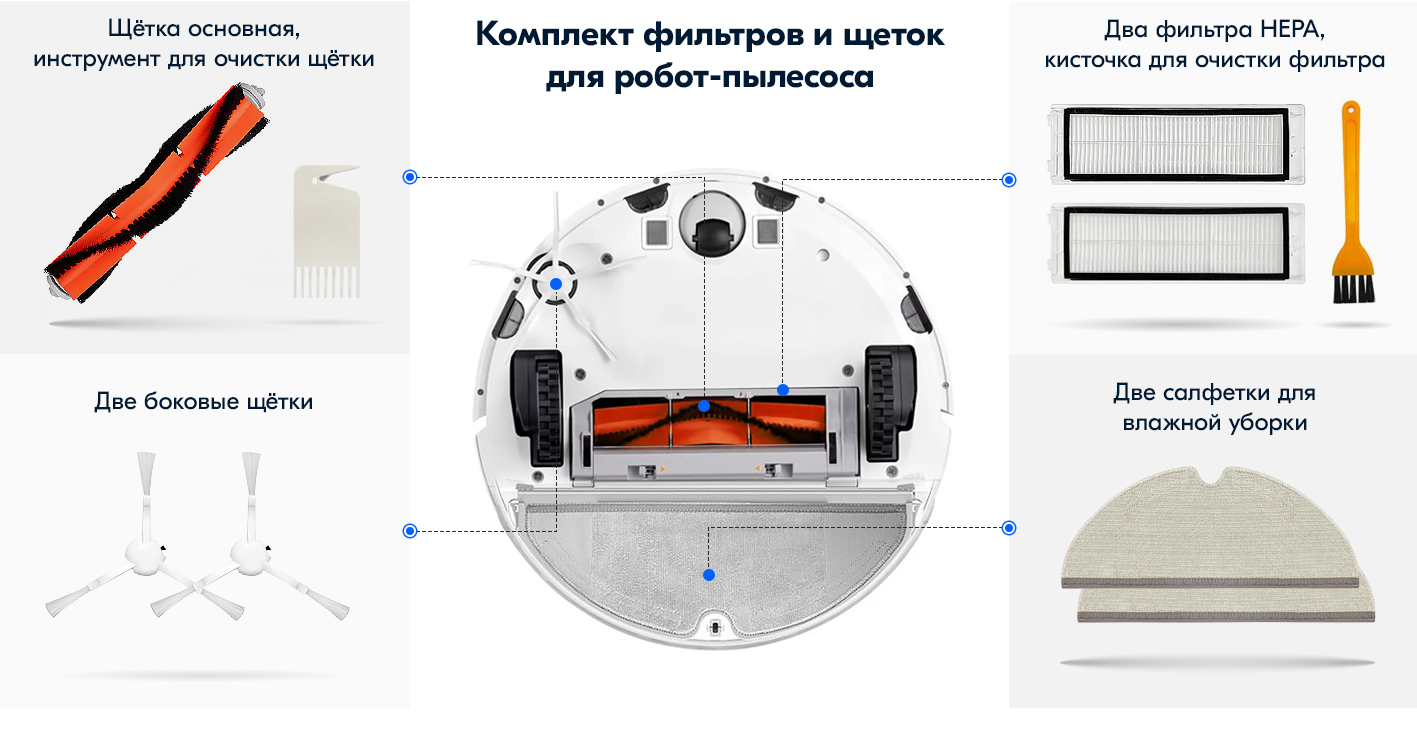 Комплект фильтров и щеток для робот-пылесоса

Щётка основная, инструмент для очистки щётки

Две боковые щётки

Два фильтра HEPA, кисточка для очистки фильтра

Две салфетки для влажной уборки