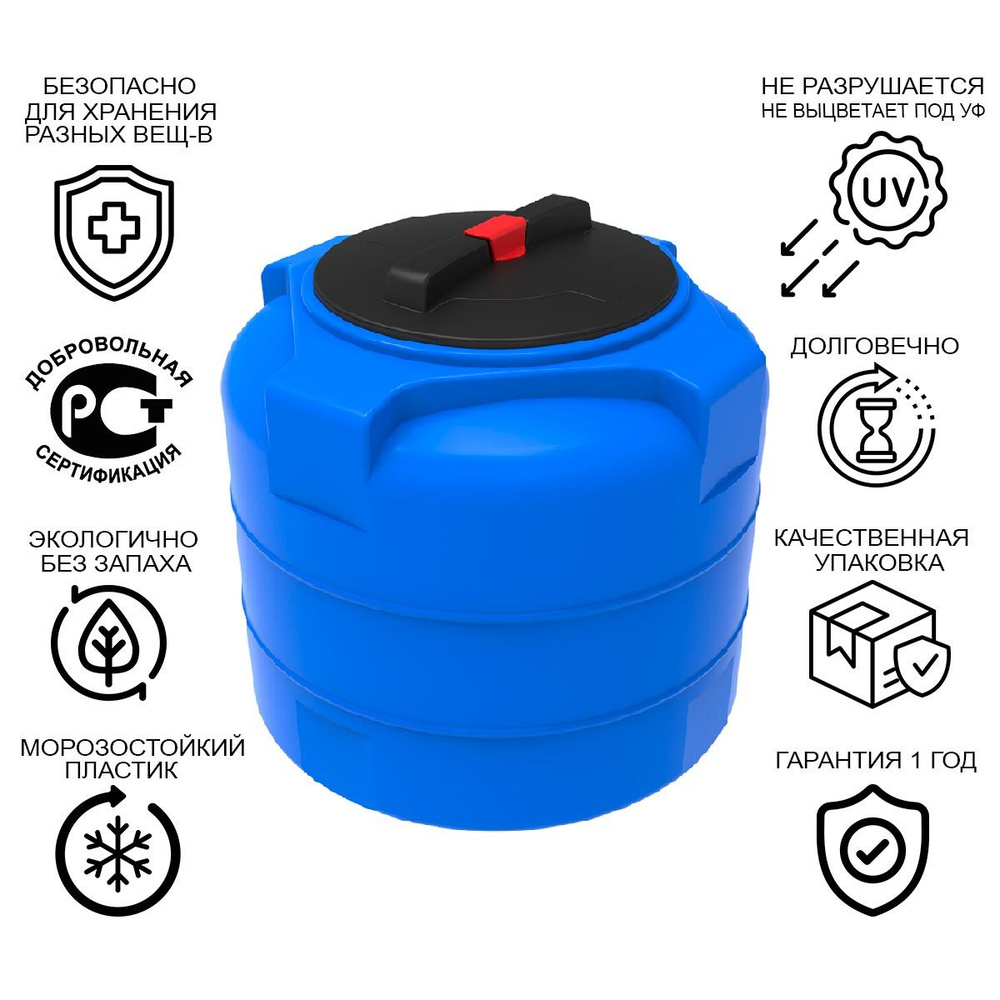 БЕЗОПАСНО ДЛЯ ХРАНЕНИЯ РАЗНЫХ ВЕЩ-В

ДОБРОВОЛЬНАЯ
РСТ
СЕРТИФИКАЦИЯ

ЭКОЛОГИЧНО БЕЗ ЗАПАХА

МОРОЗОСТОЙКИЙ ПЛАСТИК

НЕ РАЗРУШАЕТСЯ
НЕ ВЫЦВЕТАЕТ ПОД УФ

UV

ДОЛГОВЕЧНО

КАЧЕСТВЕННАЯ УПАКОВКА

ГАРАНТИЯ 1 ГОД