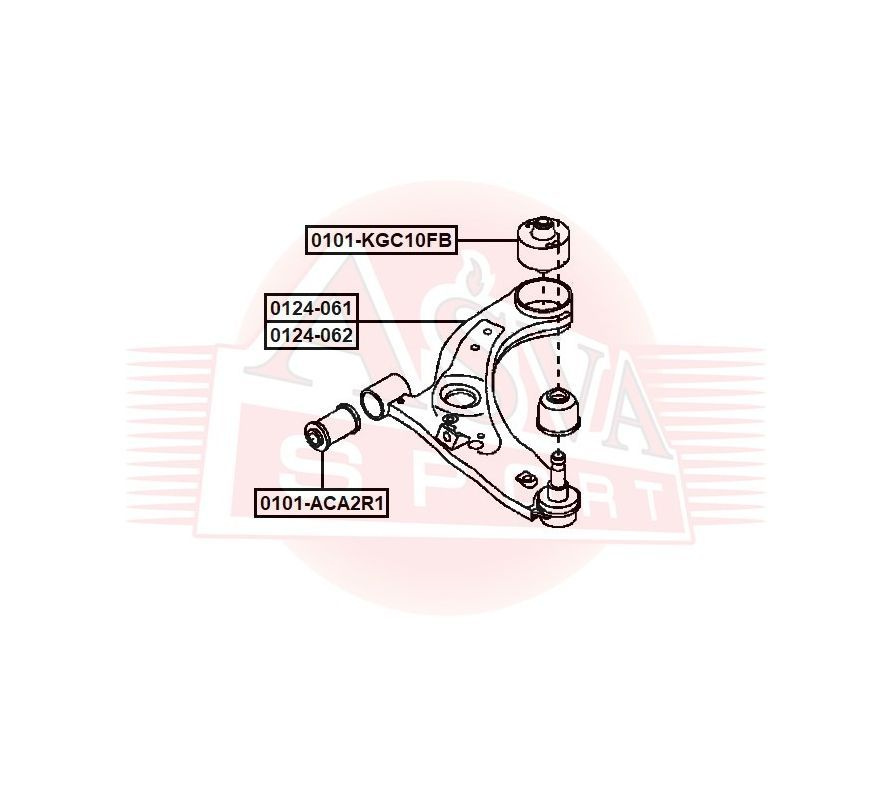 0101-KGC10FB
0124-061
0124-062
0101-ACA2R1
ASVA
SPORT