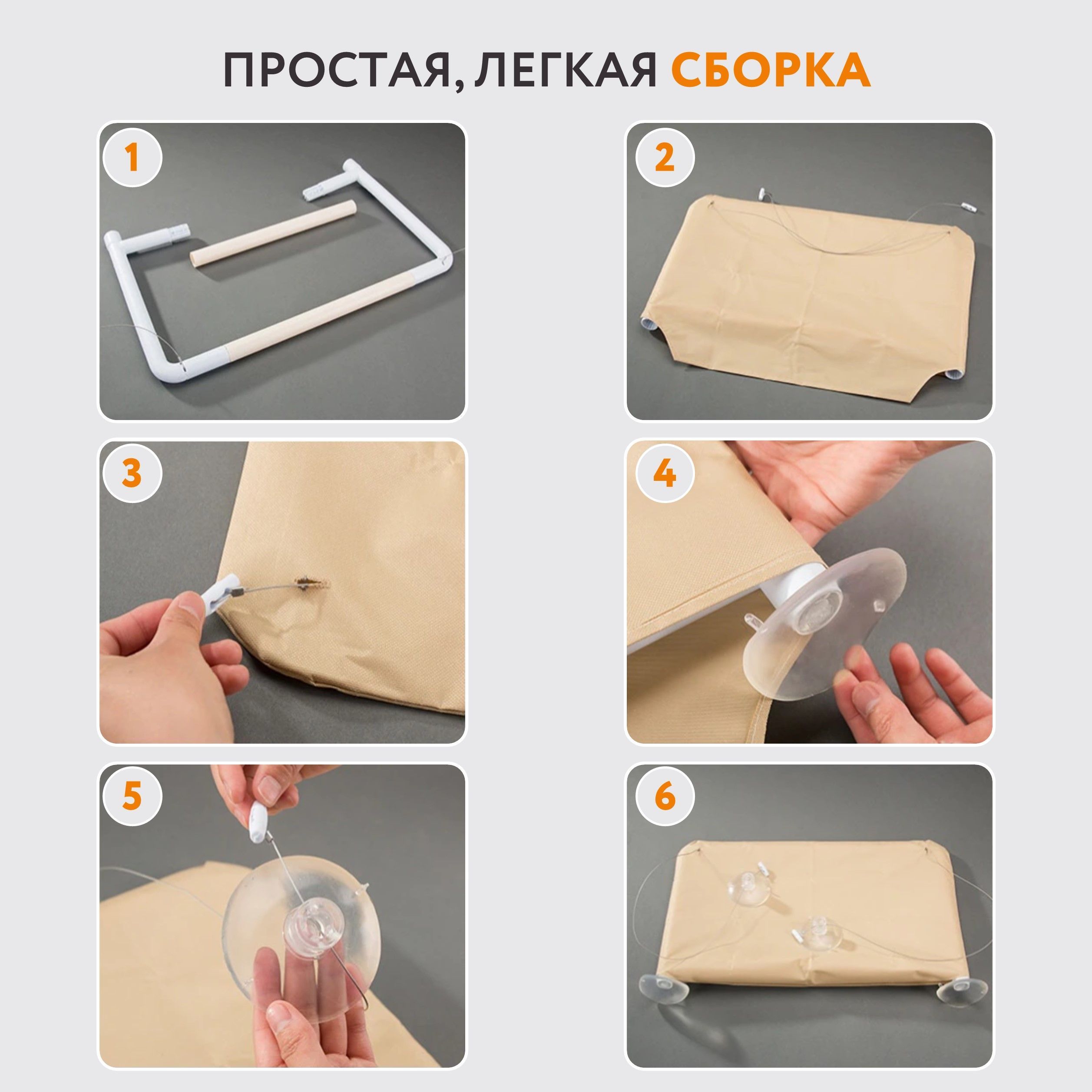 ПРОСТАЯ, ЛЕГКАЯ СБОРКА

1

2

3

4

5

6