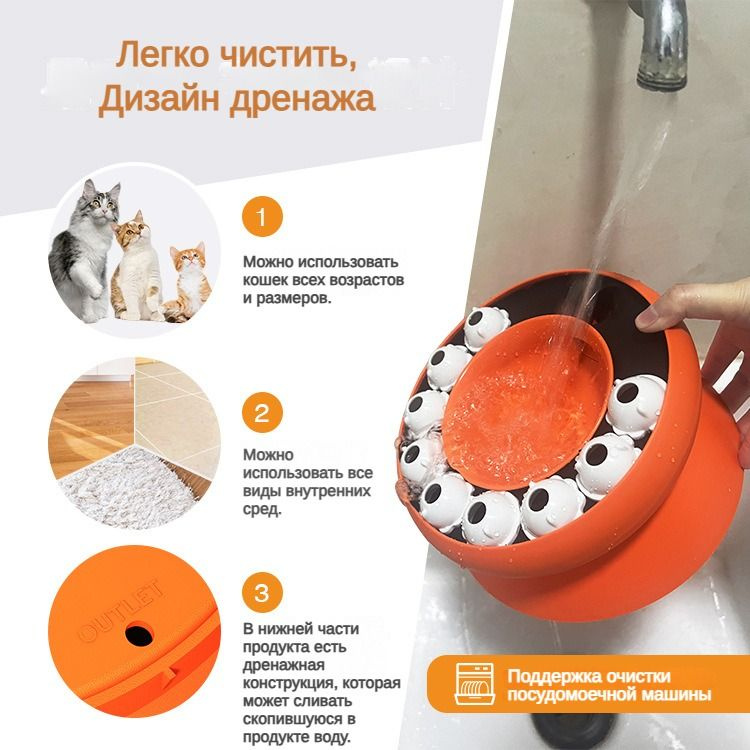 Легко чистить,
Дизайн дренажа

1

Можно использовать кошек всех возрастов и размеров.

2

Можно использовать все виды внутренних сред.

OUTLET

3

В нижней части продукта есть дренажная конструкция, которая может сливать скопившуюся в продукте воду.

Поддержка очистки посудомоечной машины