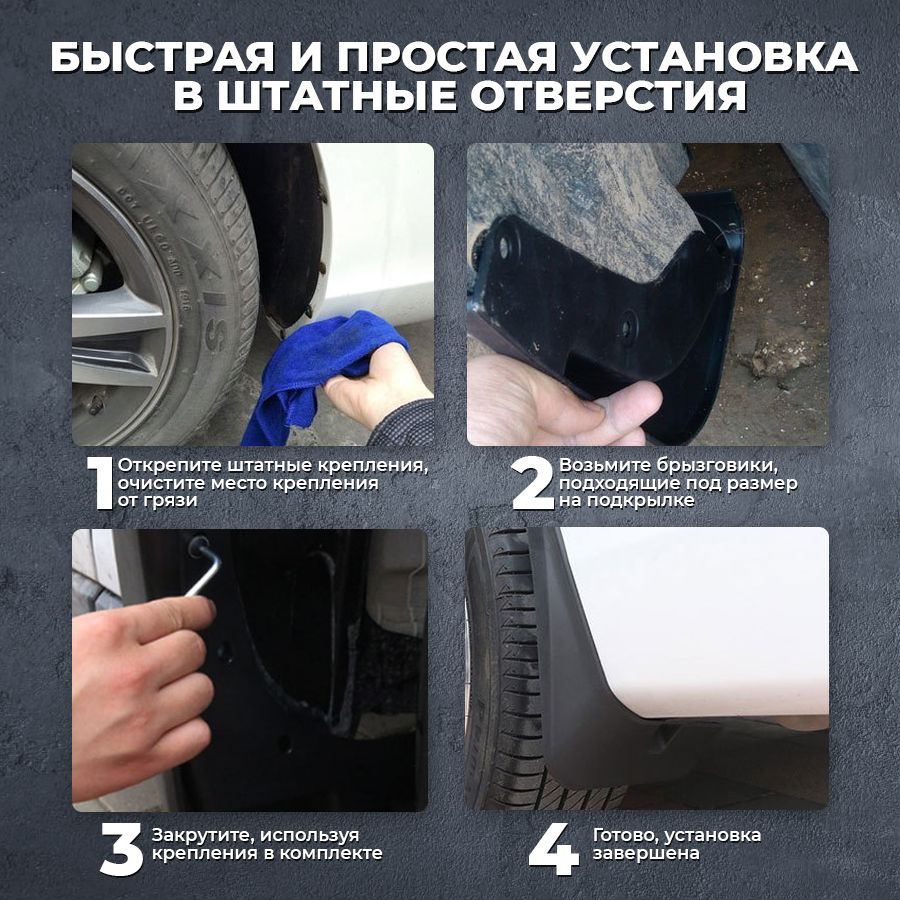 БЫСТРАЯ И ПРОСТАЯ УСТАНОВКА В ШТАТНЫЕ ОТВЕРСТИЯ

1 Открепите штатные крепления, очистите место крепления от грязи

2 Возьмите брызговики, подходящие под размер на подкрылке

3 Закрутите, используя крепления в комплекте

4 Готово, установка завершена