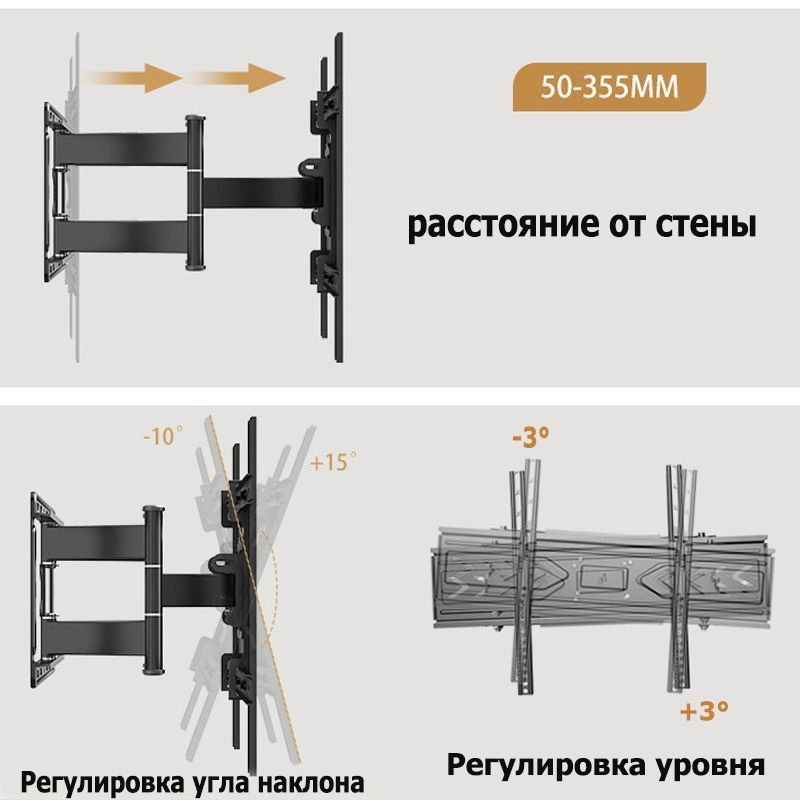 50-355MM

расстояние от стены

-10°

+15°

-3°

+3°

Регулировка угла наклона

Регулировка уровня