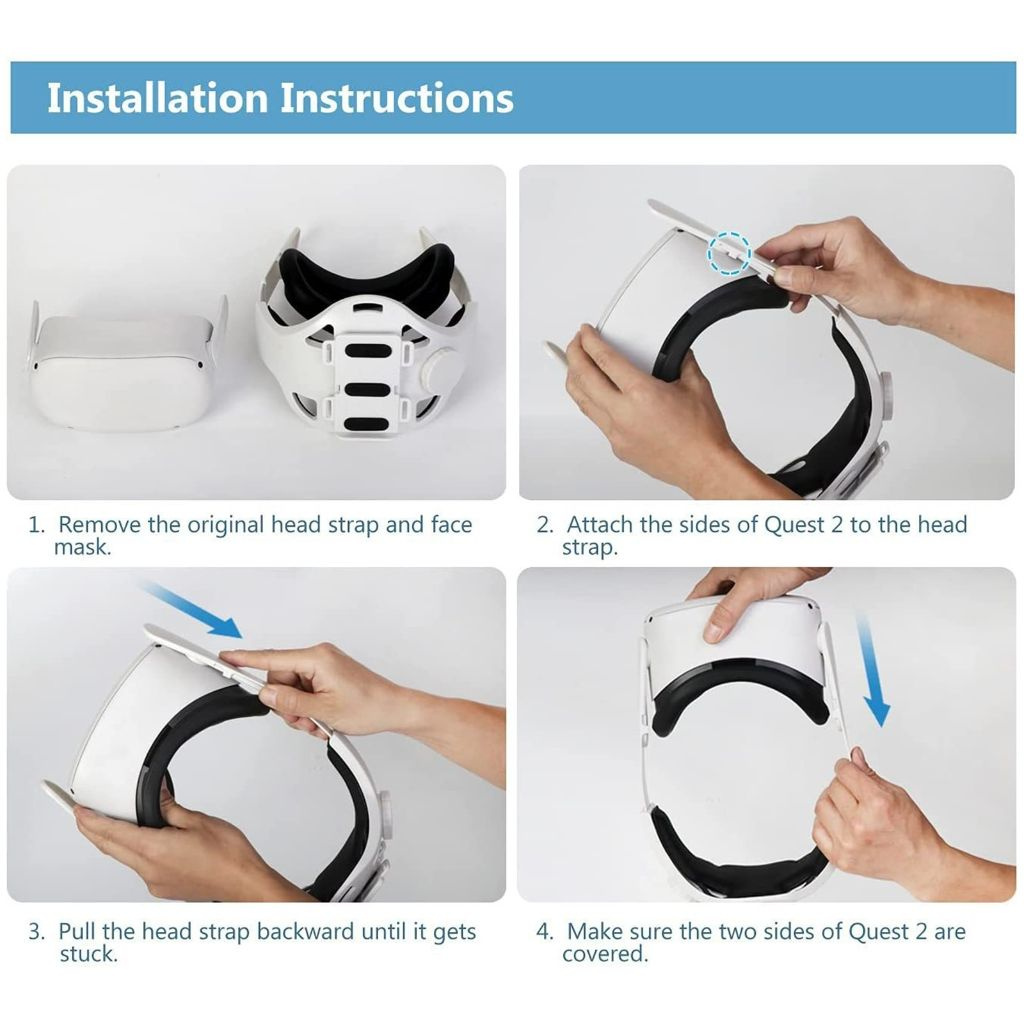 Installation Instructions

1. Remove the original head strap and face mask.

2. Attach the sides of Quest 2 to the head strap.

3. Pull the head strap backward until it gets stuck.

4. Make sure the two sides of Quest 2 are covered.