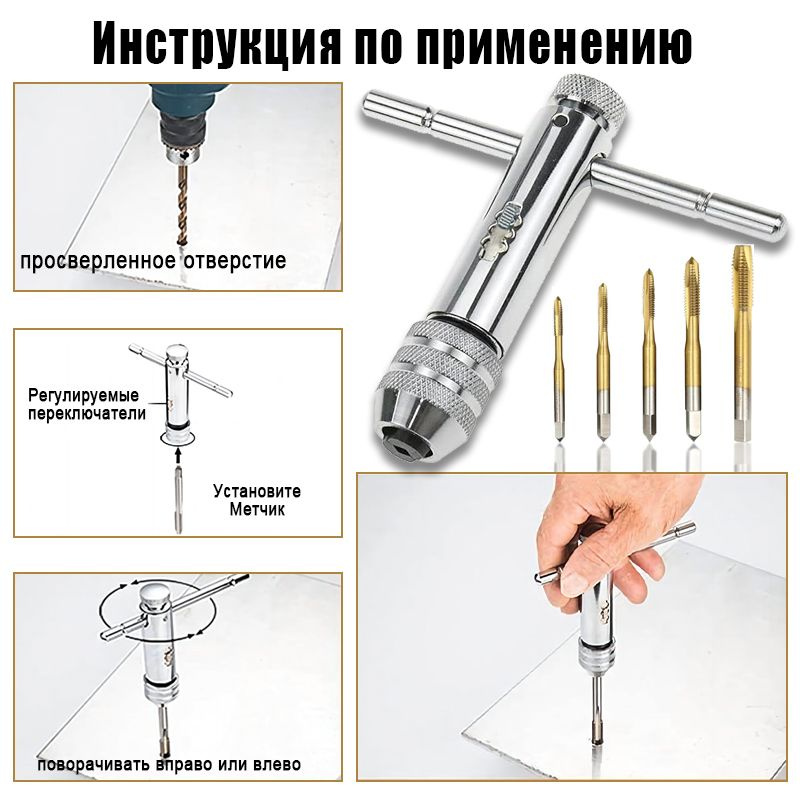 Инструкция по применению

просверленное отверстие

Регулируемые переключатели

Установите Метчик

поворачивать вправо или влево