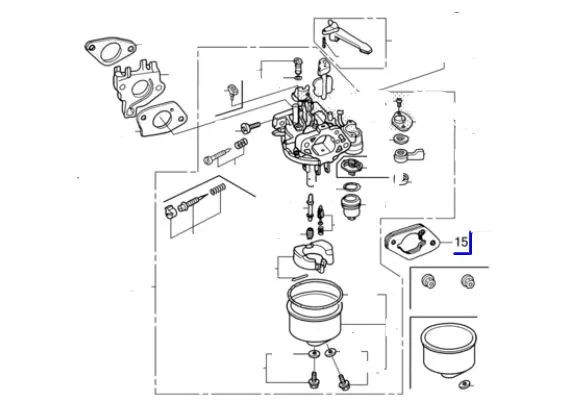 15