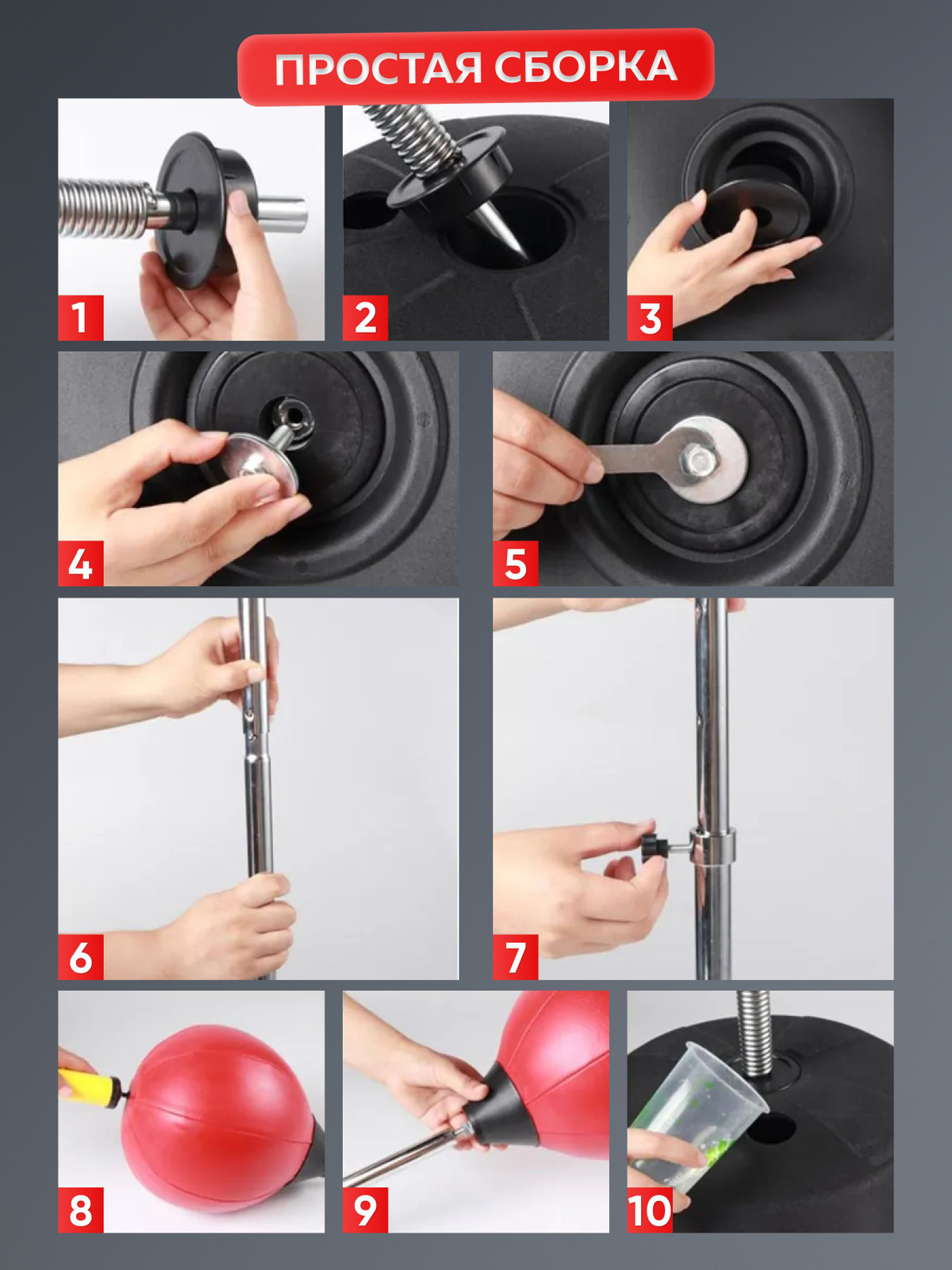 ПРОСТАЯ СБОРКА

1

2

3

4

5

6

7

8

9

10