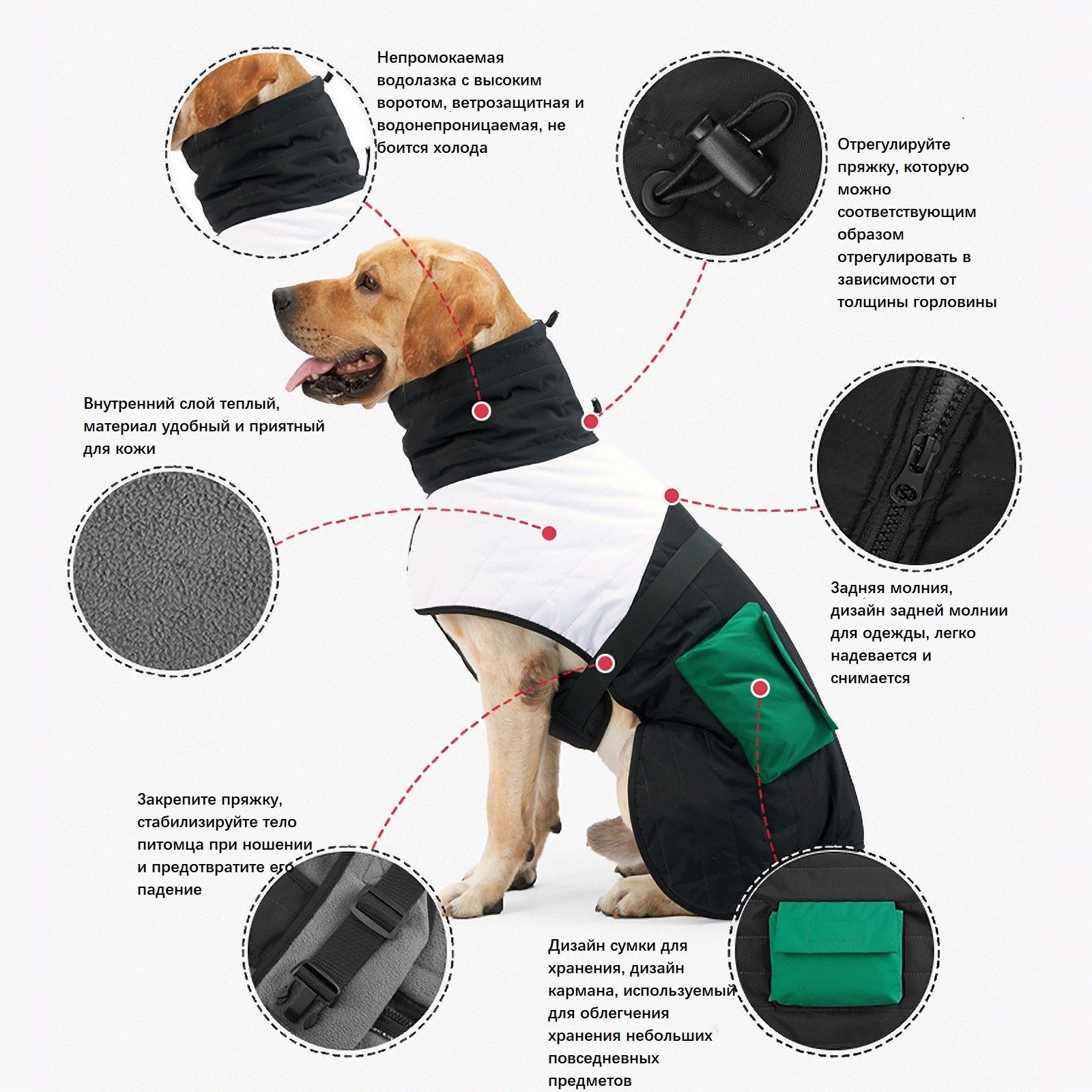 Непромокаемая водолазка с высоким воротом, ветрозащитная и водонепроницаемая, не боится холода

Отрегулируйте пряжку, которую можно соответствующим образом отрегулировать в зависимости от толщины горловины

Внутренний слой теплый, материал удобный и приятный для кожи

Задняя молния, дизайн задней молнии для одежды, легко надевается и снимается

Закрепите пряжку, стабилизируйте тело питомца при ношении и предотвратите его падение

Дизайн сумки для хранения, дизайн кармана, используемый для облегчения хранения небольших повседневных предметов