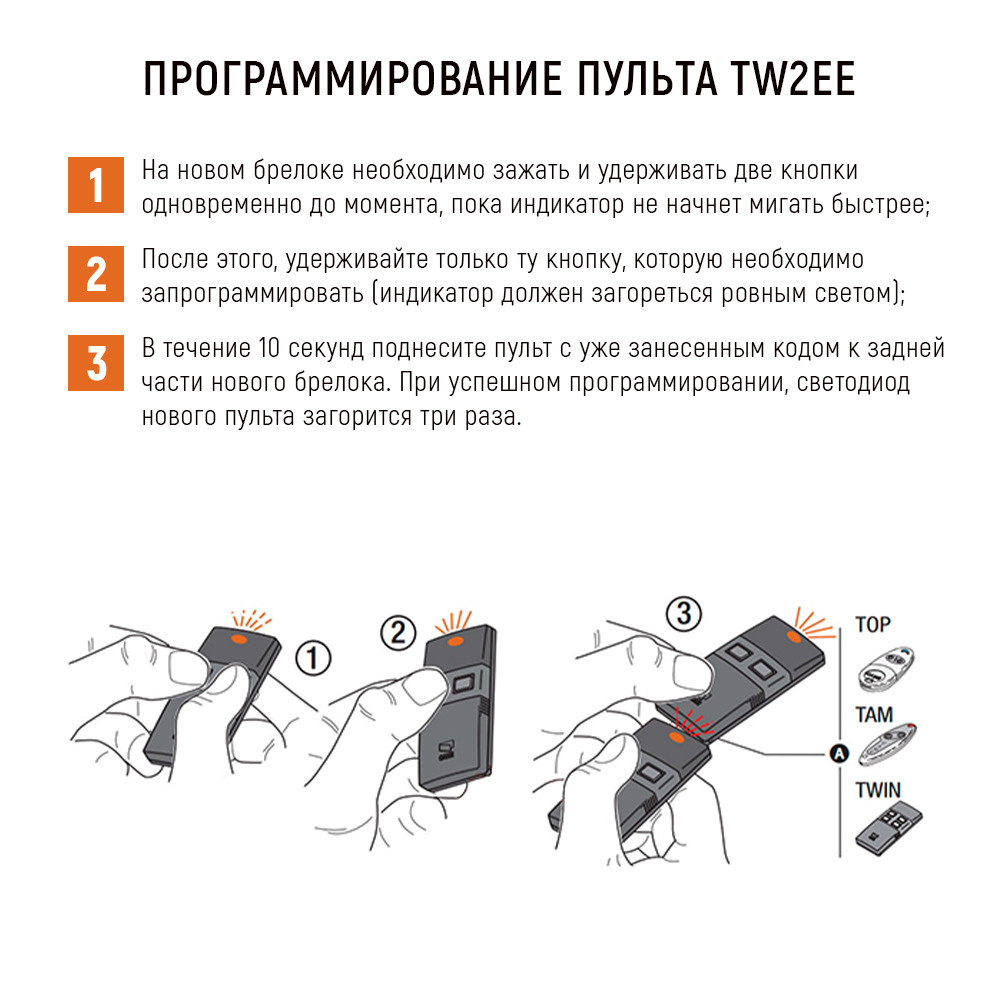 ПРОГРАММИРОВАНИЕ ПУЛЬТА TW2EE

1 На новом брелоке необходимо зажать и удерживать две кнопки одновременно до момента, пока индикатор не начнет мигать быстрее;

2 После этого, удерживайте только ту кнопку, которую необходимо запрограммировать (индикатор должен загореться ровным светом);

3 В течение 10 секунд поднесите пульт с уже занесенным кодом к задней части нового брелока. При успешном программировании, светодиод нового пульта загорится три раза.

1

2

3

TOP

TAM

A

TWIN