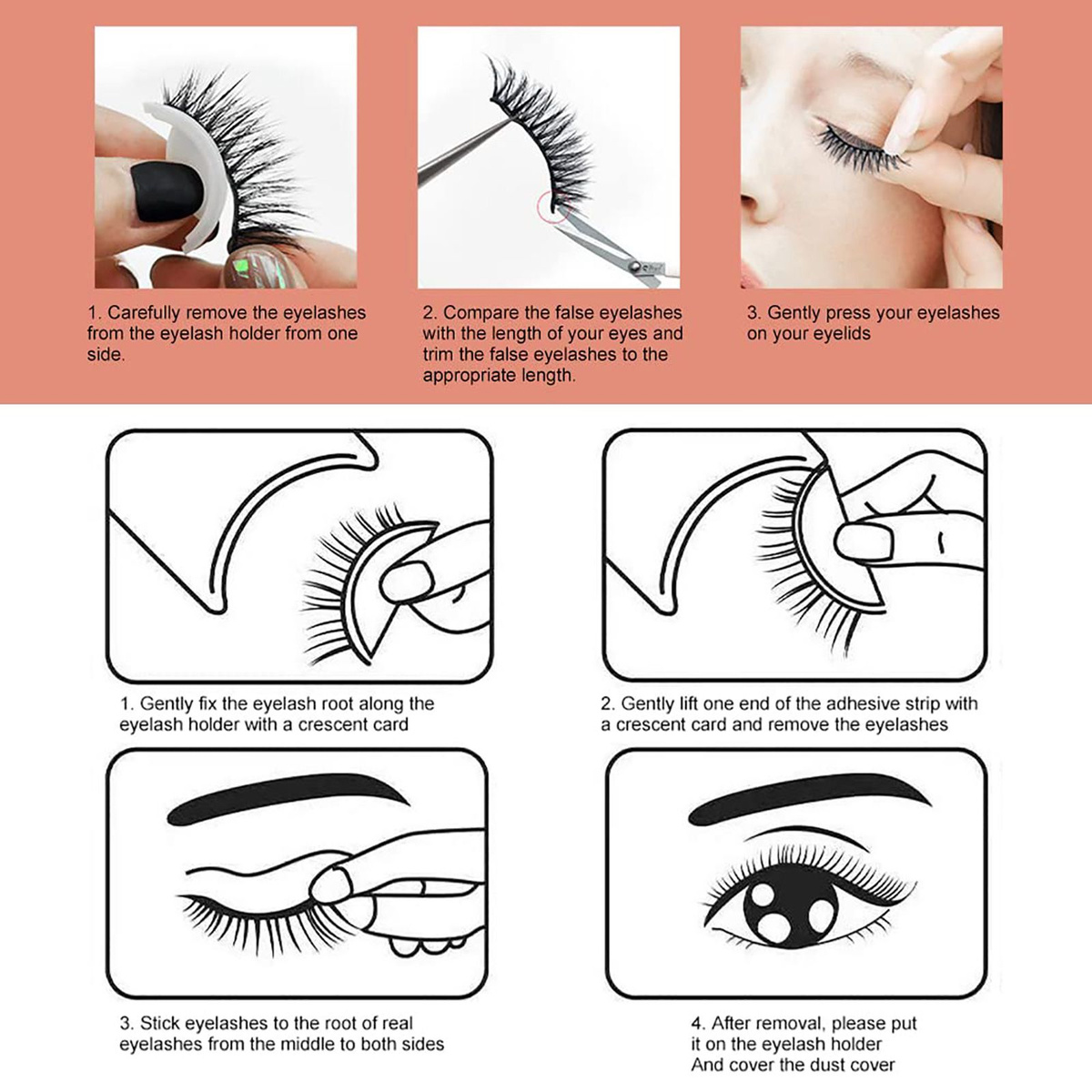 1. Carefully remove the eyelashes from the eyelash holder from one side.

2. Compare the false eyelashes with the length of your eyes and trim the false eyelashes to the appropriate length.

3. Gently press your eyelashes on your eyelids

1. Gently fix the eyelash root along the eyelash holder with a crescent card

2. Gently lift one end of the adhesive strip with a crescent card and remove the eyelashes

3. Stick eyelashes to the root of real eyelashes from the middle to both sides

4. After removal, please put it on the eyelash holder
And cover the dust cover