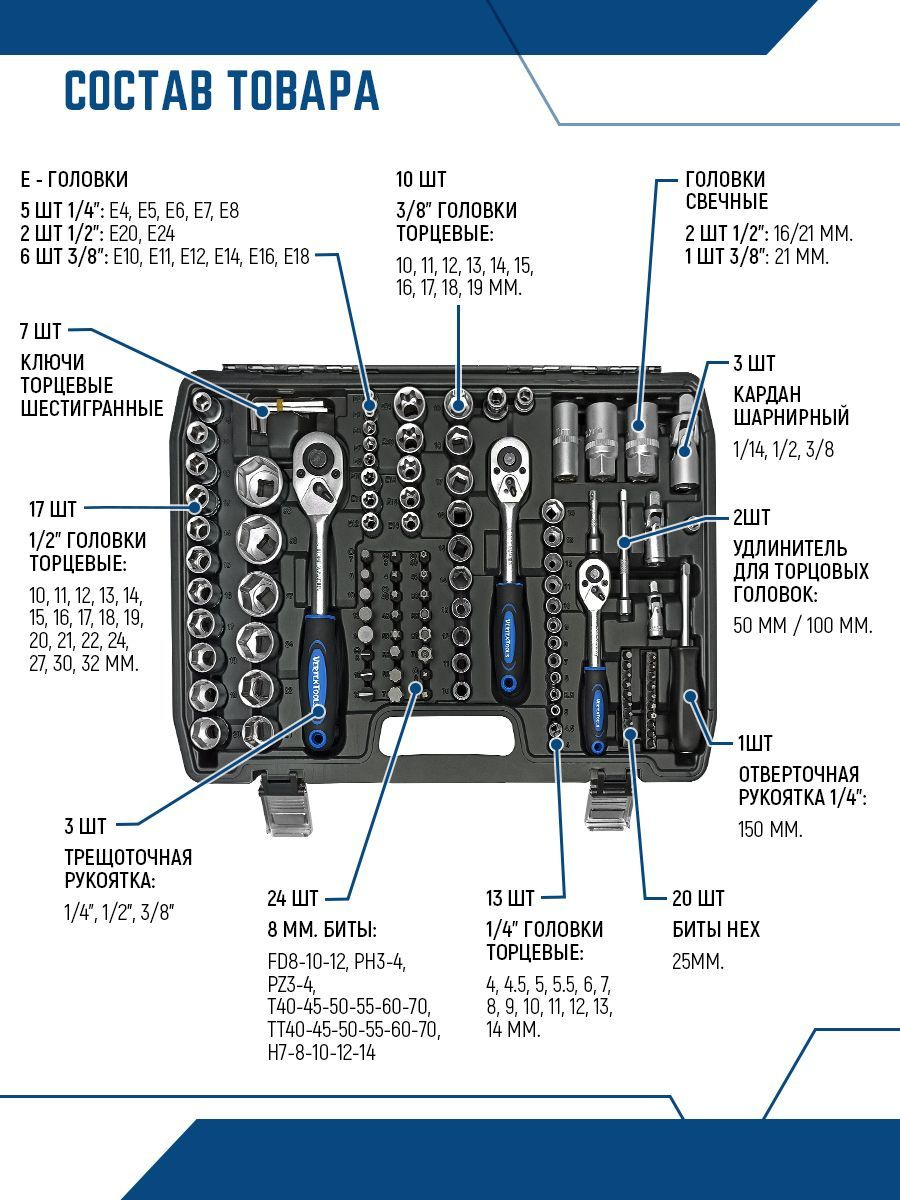 СОСТАВ ТОВАРА

Е - ГОЛОВКИ
5 ШТ 1/4": E4, E5, E6, E7, E8
2 ШТ 1/2": E20, E24
6 ШТ 3/8": E10, E11, E12, E14, E16, E18

10 ШТ
3/8" ГОЛОВКИ ТОРЦЕВЫЕ:
10, 11, 12, 13, 14, 15, 16, 17, 18, 19 ММ.

ГОЛОВКИ СВЕЧНЫЕ
2 ШТ 1/2": 16/21 ММ.
1 ШТ 3/8": 21 ММ.

7 ШТ
КЛЮЧИ ТОРЦЕВЫЕ ШЕСТИГРАННЫЕ

3 ШТ
КАРДАН ШАРНИРНЫЙ
1/14, 1/2, 3/8

17 ШТ
1/2" ГОЛОВКИ ТОРЦЕВЫЕ:
10, 11, 12, 13, 14, 15, 16, 17, 18, 19, 20, 21, 22, 24, 27, 30, 32 ММ.

2ШТ
УДЛИНИТЕЛЬ ДЛЯ ТОРЦОВЫХ ГОЛОВОК:
50 ММ / 100 ММ.

1ШТ
ОТВЕРТОЧНАЯ РУКОЯТКА 1/4":
150 ММ.

3 ШТ
ТРЕЩОТОЧНАЯ РУКОЯТКА:
1/4", 1/2", 3/8"

24 ШТ
8 ММ. БИТЫ:
FD8-10-12, PH3-4, PZ3-4, T40-45-50-55-60-70, TT40-45-50-55-60-70, H7-8-10-12-14

13 ШТ
1/4" ГОЛОВКИ ТОРЦЕВЫЕ:
4, 4.5, 5, 5.5, 6, 7, 8, 9, 10, 11, 12, 13, 14 ММ.

20 ШТ
БИТЫ HEX
25ММ.

VERTEXTOOLS
VERTEXTOOLS
VERTEXTOOLS