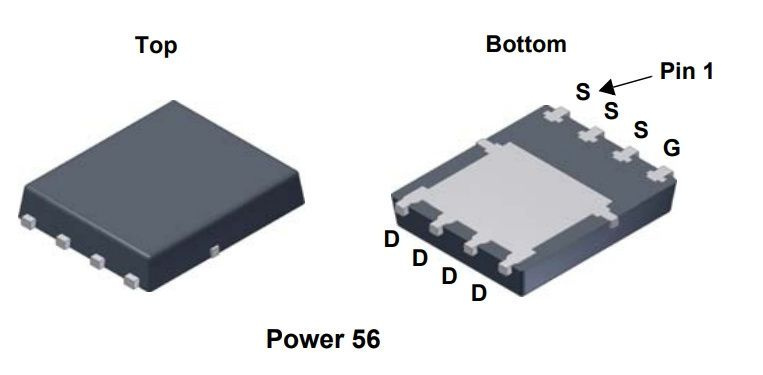 Top

Bottom

Pin 1

S
S
S
G

D
D
D
D

Power 56