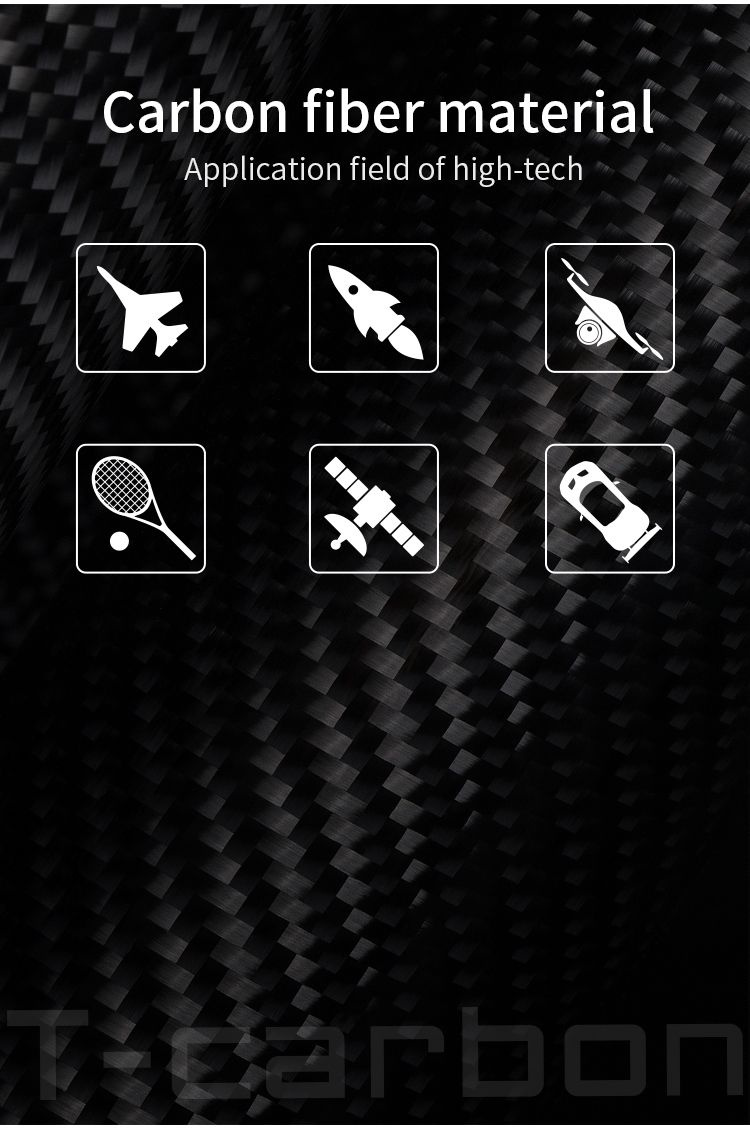 Carbon fiber material
Application field of high-tech

T-carbon