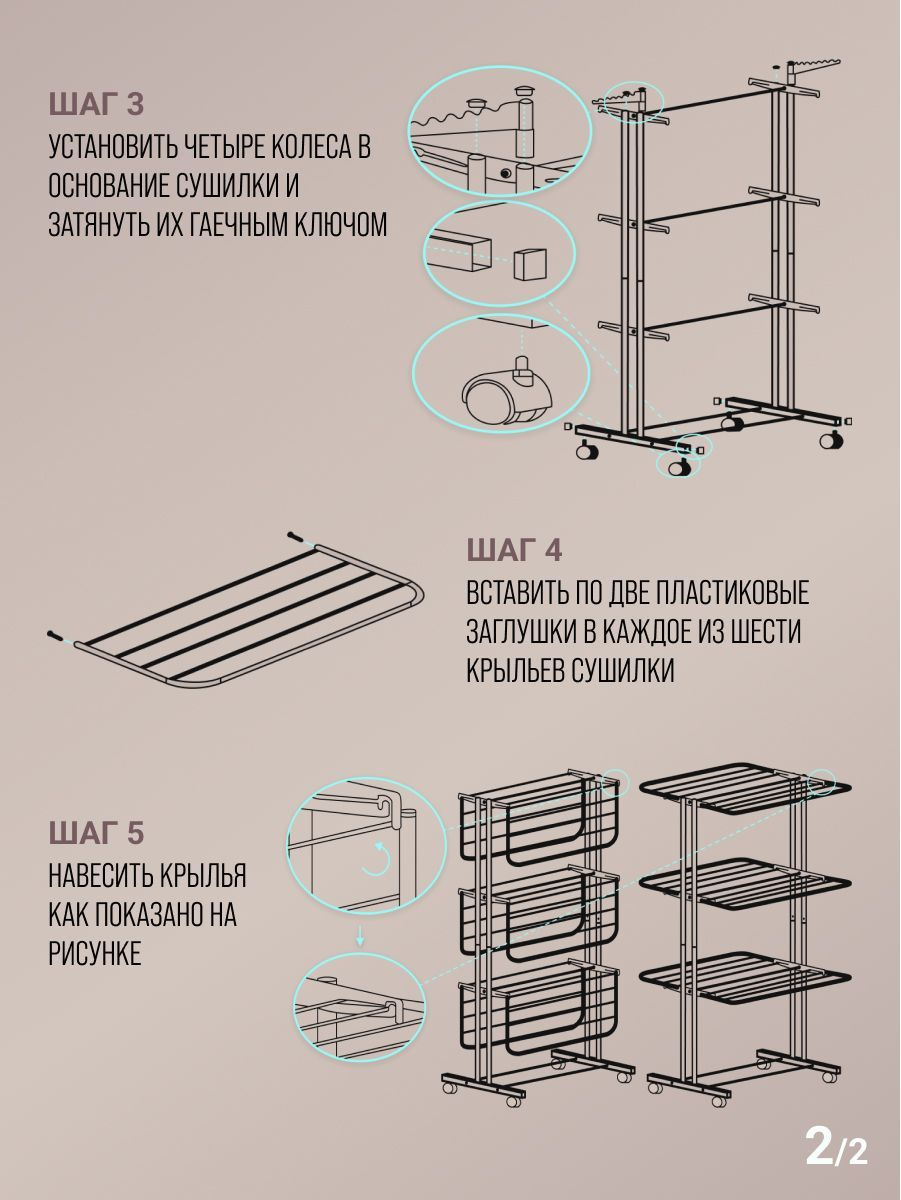 ШАГ 3
УСТАНОВИТЬ ЧЕТЫРЕ КОЛЕСА В ОСНОВАНИЕ СУШИЛКИ И ЗАТЯНУТЬ ИХ ГАЕЧНЫМ КЛЮЧОМ

ШАГ 4
ВСТАВИТЬ ПО ДВЕ ПЛАСТИКОВЫЕ ЗАГЛУШКИ В КАЖДОЕ ИЗ ШЕСТИ КРЫЛЬЕВ СУШИЛКИ

ШАГ 5
НАВЕСИТЬ КРЫЛЬЯ КАК ПОКАЗАНО НА РИСУНКЕ

2/2