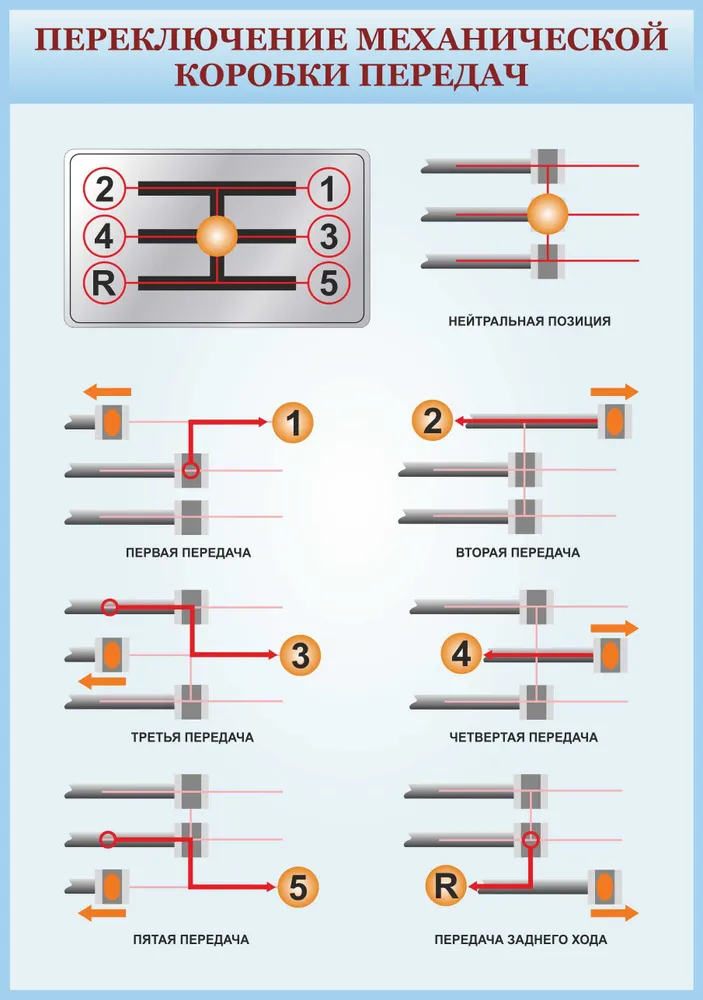 ПЕРЕКЛЮЧЕНИЕ МЕХАНИЧЕСКОЙ КОРОБКИ ПЕРЕДАЧ

2
1
4
3
R
5

НЕЙТРАЛЬНАЯ ПОЗИЦИЯ

1
ПЕРВАЯ ПЕРЕДАЧА

2
ВТОРАЯ ПЕРЕДАЧА

3
ТРЕТЬЯ ПЕРЕДАЧА

4
ЧЕТВЕРТАЯ ПЕРЕДАЧА

5
ПЯТАЯ ПЕРЕДАЧА

R
ПЕРЕДАЧА ЗАДНЕГО ХОДА