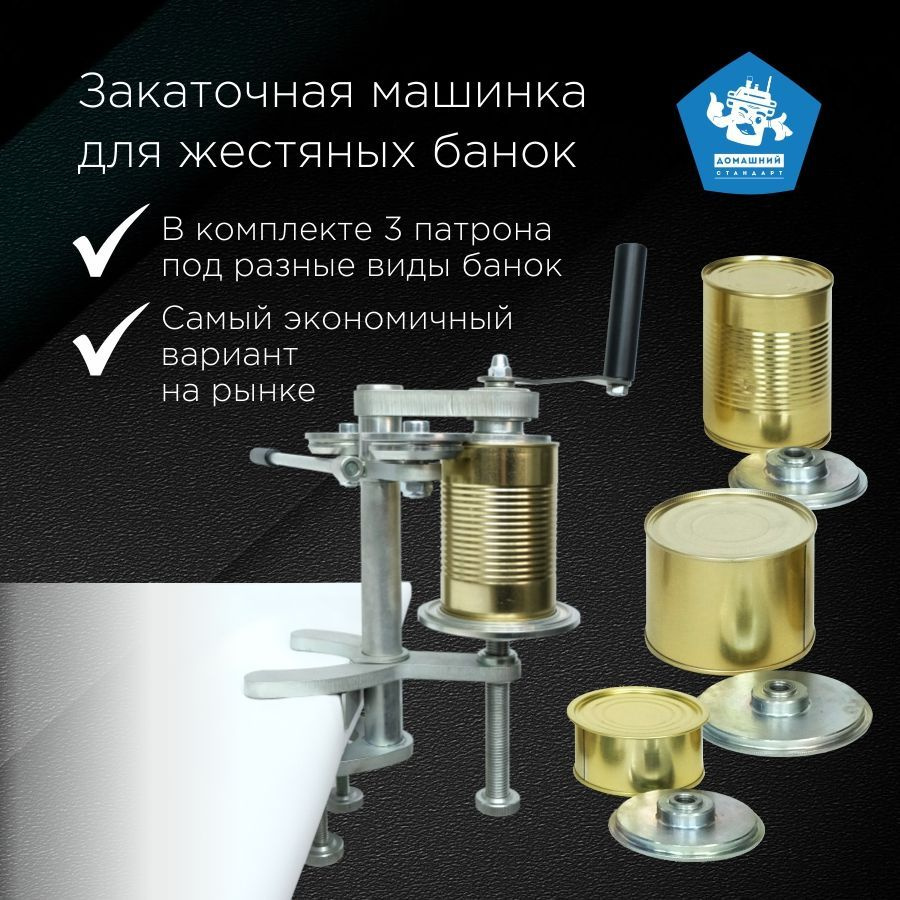 Закаточная машинка для жестяных банок

ДОМАШНИЙ СТАНДАРТ

В комплекте 3 патрона под разные виды банок

Самый экономичный вариант на рынке