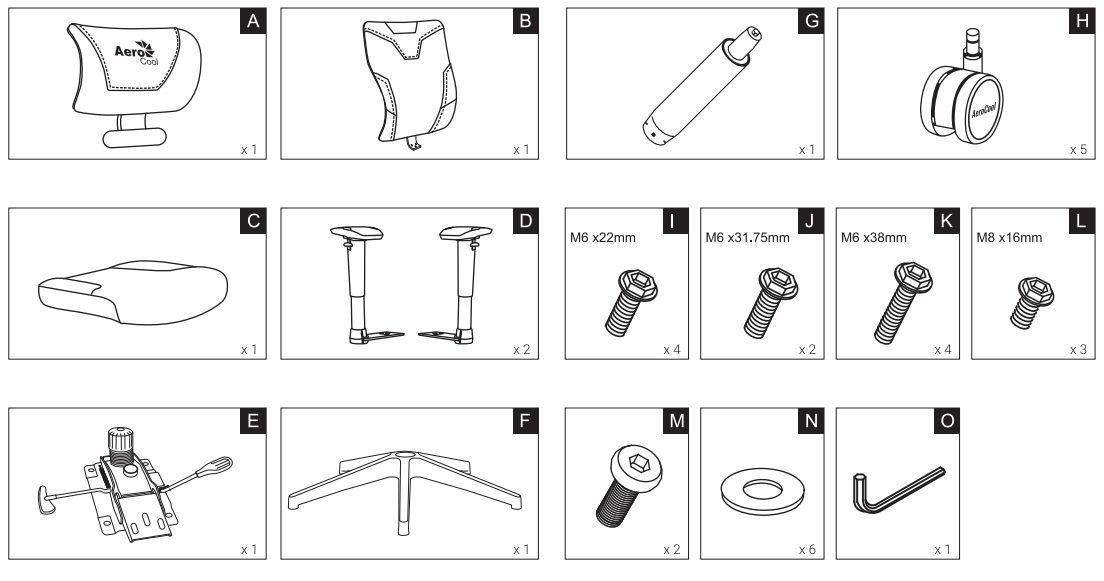 A
Aero Cool
x 1

B
x 1

G
x 1

H
AeroCool
x 5

C
x 1

D
x 2

I
M6 x22mm
x 4

J
M6 x31.75mm
x 2

K
M6 x38mm
x 4

L
M8 x16mm
x 3

E
x 1

F
x 1

M
x 2

N
x 6

O
x 1