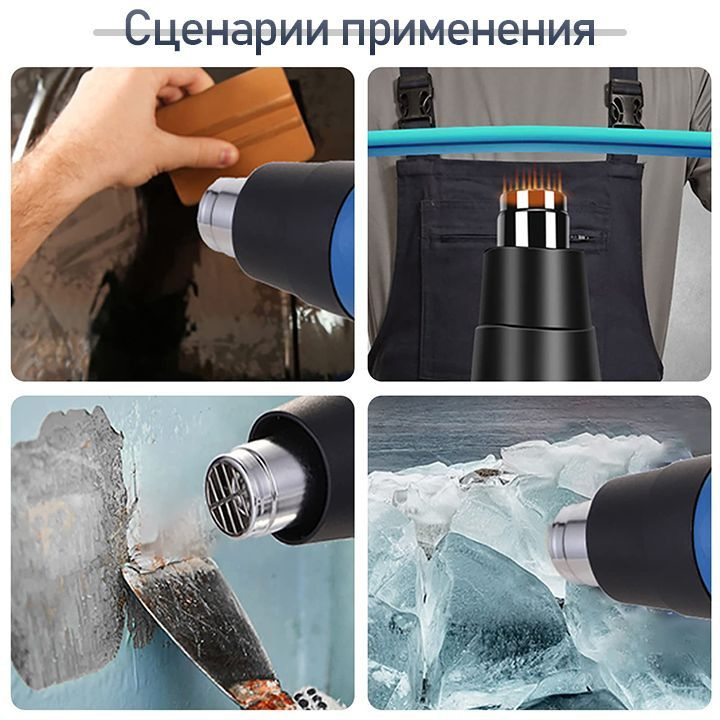 Сценарии применения