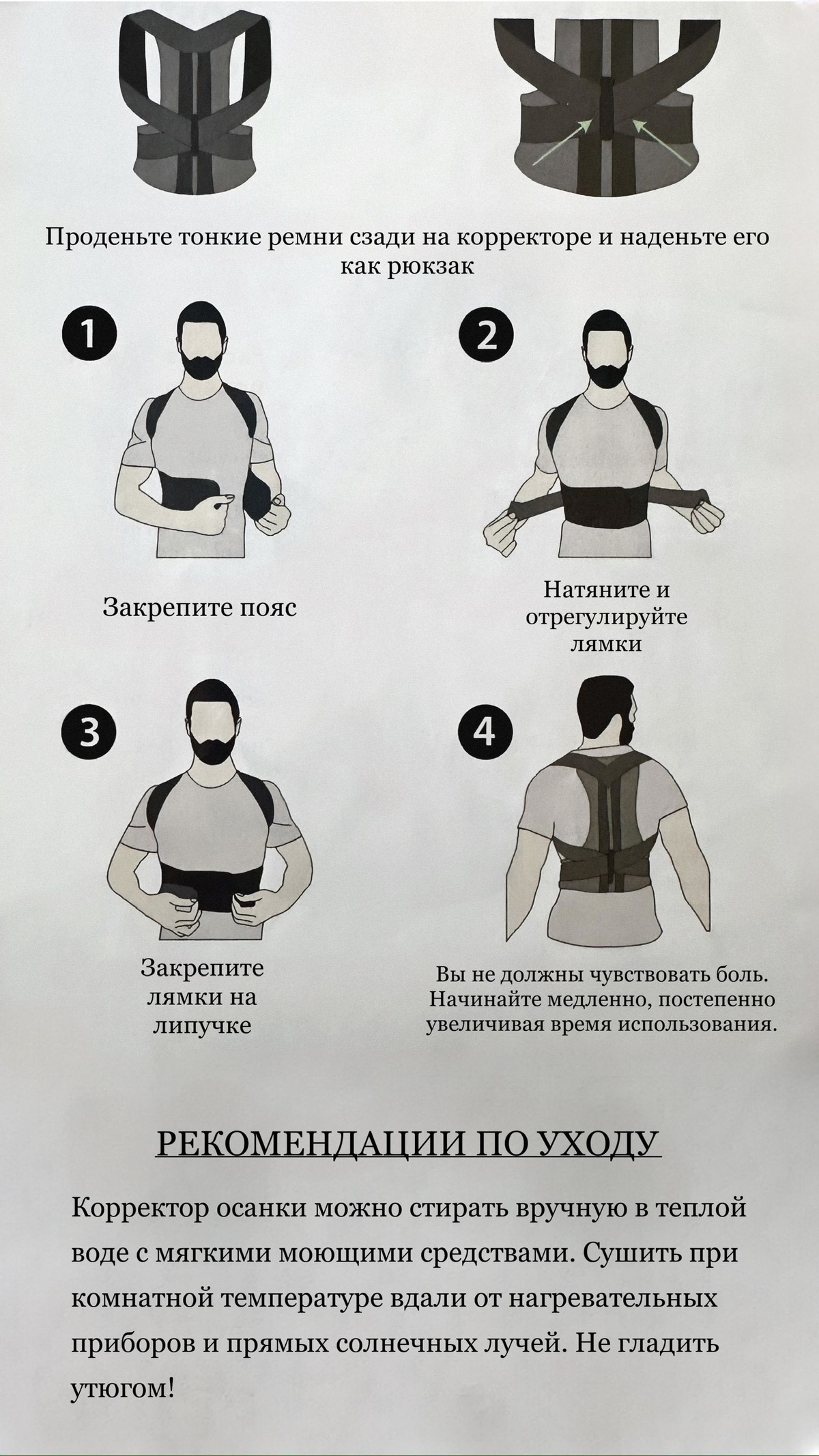 Проденьте тонкие ремни сзади на корректоре и наденьте его как рюкзак

1

Закрепите пояс

2

Натяните и отрегулируйте лямки

3

Закрепите лямки на липучке

4

Вы не должны чувствовать боль. Начинайте медленно, постепенно увеличивая время использования.

РЕКОМЕНДАЦИИ ПО УХОДУ

Корректор осанки можно стирать вручную в теплой воде с мягкими моющими средствами. Сушить при комнатной температуре вдали от нагревательных приборов и прямых солнечных лучей. Не гладить утюгом!