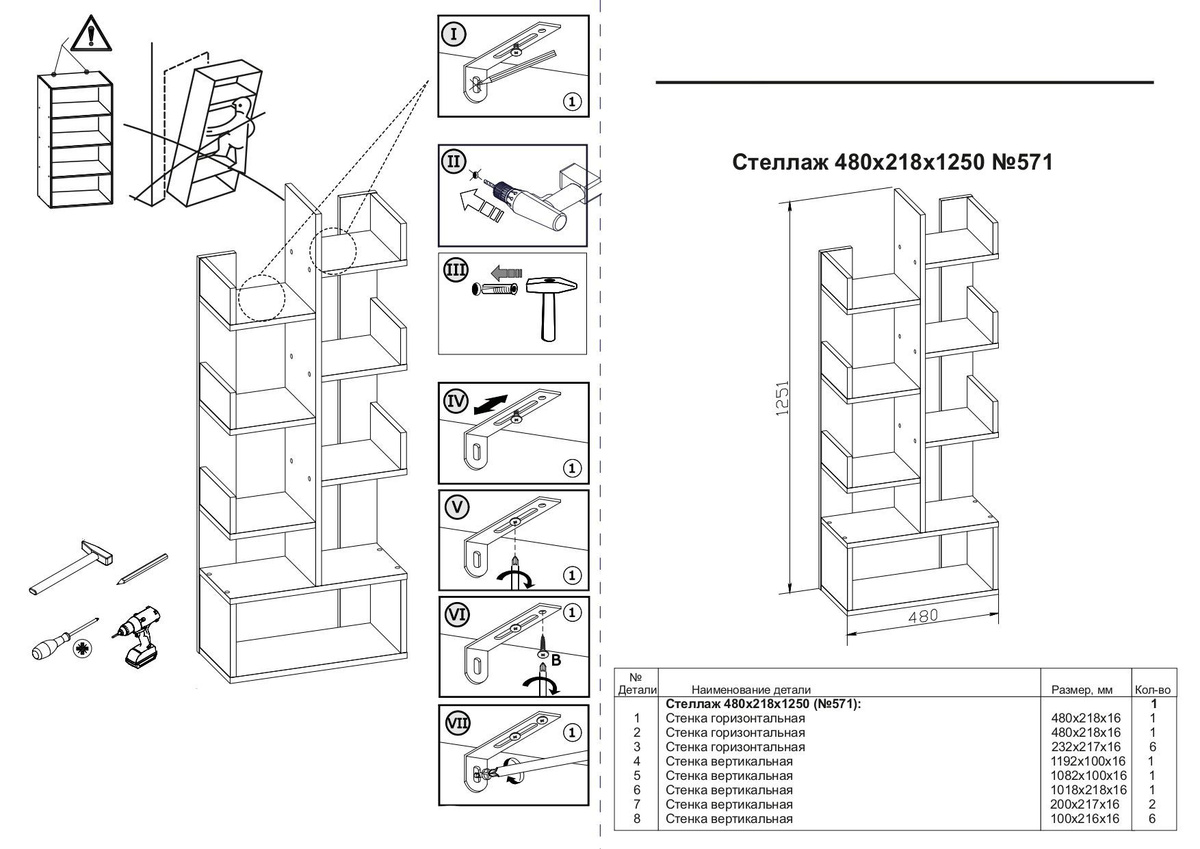 I

1

II

III

IV

1

V

1

VI

1

B

VII

1

Стеллаж 480x218x1250 №571

1251

480

| № Детали | Наименование детали | Размер, мм | Кол-во |
|---|---|---|---|
| | Стеллаж 480x218x1250 (№571): | | 1 |
| 1 | Стенка горизонтальная | 480x218x16 | 1 |
| 2 | Стенка горизонтальная | 480x218x16 | 1 |
| 3 | Стенка горизонтальная | 232x217x16 | 6 |
| 4 | Стенка вертикальная | 1192x100x16 | 1 |
| 5 | Стенка вертикальная | 1082x100x16 | 1 |
| 6 | Стенка вертикальная | 1018x218x16 | 1 |
| 7 | Стенка вертикальная | 200x217x16 | 2 |
| 8 | Стенка вертикальная | 100x216x16 | 6 |