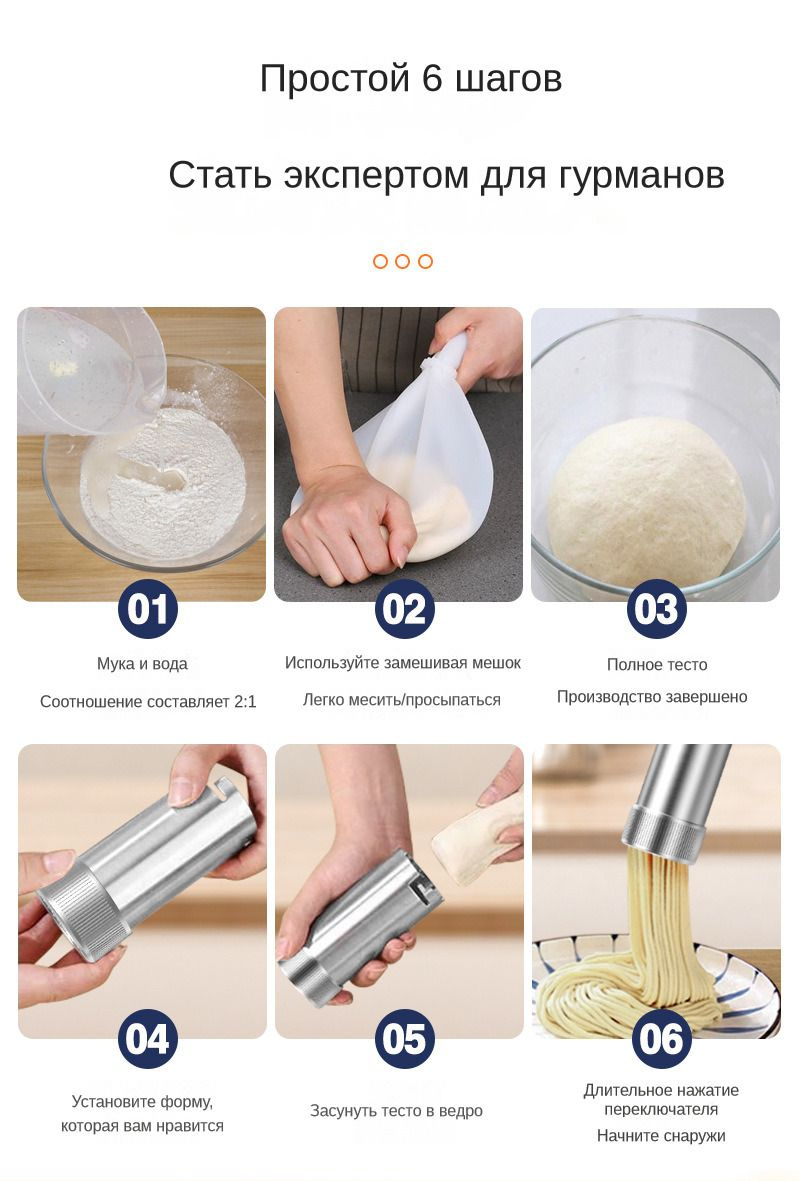 Простой 6 шагов

Стать экспертом для гурманов

01

Мука и вода

Соотношение составляет 2:1

02

Используйте замешивая мешок

Легко месить/просыпаться

03

Полное тесто

Производство завершено

04

Установите форму, которая вам нравится

05

Засунуть тесто в ведро

06

Длительное нажатие переключателя

Начните снаружи