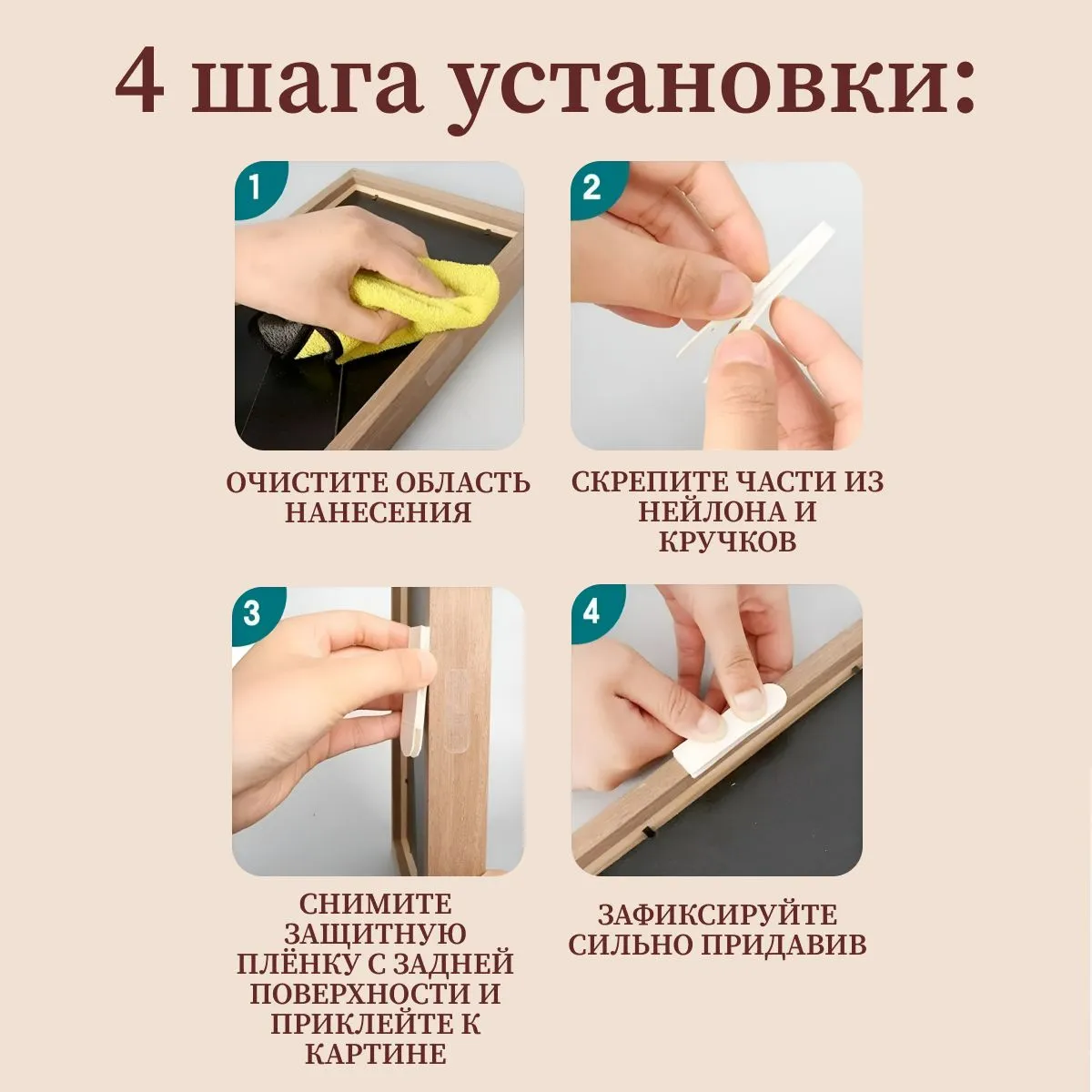 4 шага установки:

1

ОЧИСТИТЕ ОБЛАСТЬ НАНЕСЕНИЯ

2

СКРЕПИТЕ ЧАСТИ ИЗ НЕЙЛОНА И КРУЧКОВ

3

СНИМИТЕ ЗАЩИТНУЮ ПЛЁНКУ С ЗАДНЕЙ ПОВЕРХНОСТИ И ПРИКЛЕЙТЕ К КАРТИНЕ

4

ЗАФИКСИРУЙТЕ СИЛЬНО ПРИДАВИВ