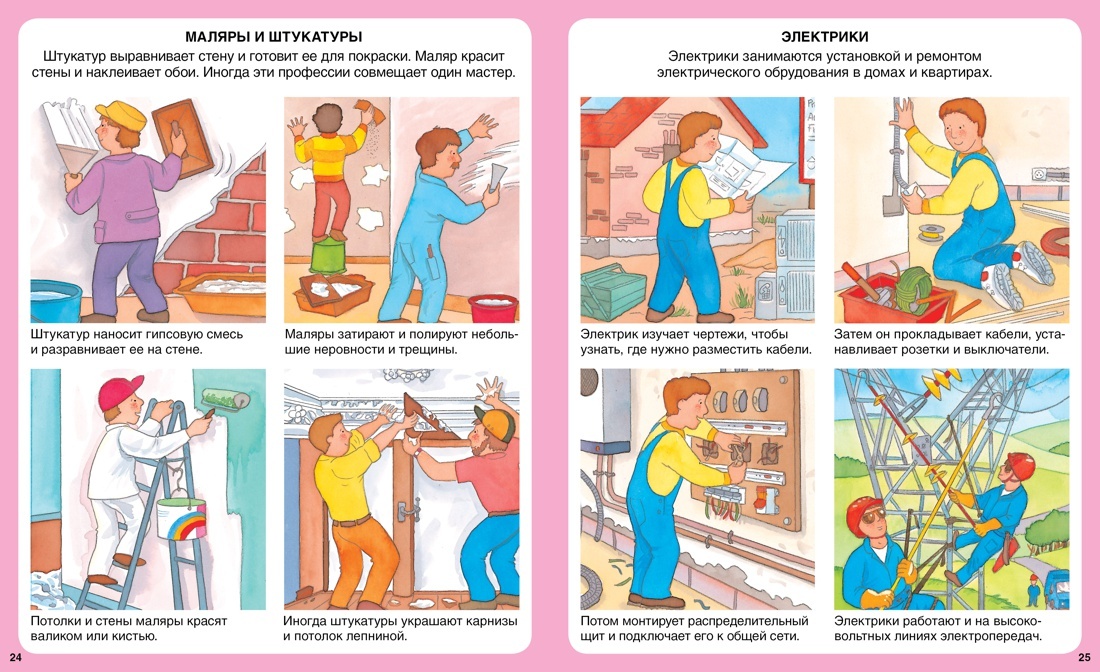 МАЛЯРЫ И ШТУКАТУРЫ

Штукатур выравнивает стену и готовит ее для покраски. Маляр красит стены и наклеивает обои. Иногда эти профессии совмещает один мастер.

Штукатур наносит гипсовую смесь и разравнивает ее на стене.

Маляры затирают и полируют небольшие неровности и трещины.

Потолки и стены маляры красят валиком или кистью.

Иногда штукатуры украшают карнизы и потолок лепниной.

24

ЭЛЕКТРИКИ

Электрики занимаются установкой и ремонтом электрического обрудования в домах и квартирах.

Электрик изучает чертежи, чтобы узнать, где нужно разместить кабели.

Затем он прокладывает кабели, устанавливает розетки и выключатели.

Потом монтирует распределительный щит и подключает его к общей сети.

Электрики работают и на высоковольтных линиях электропередач.

25