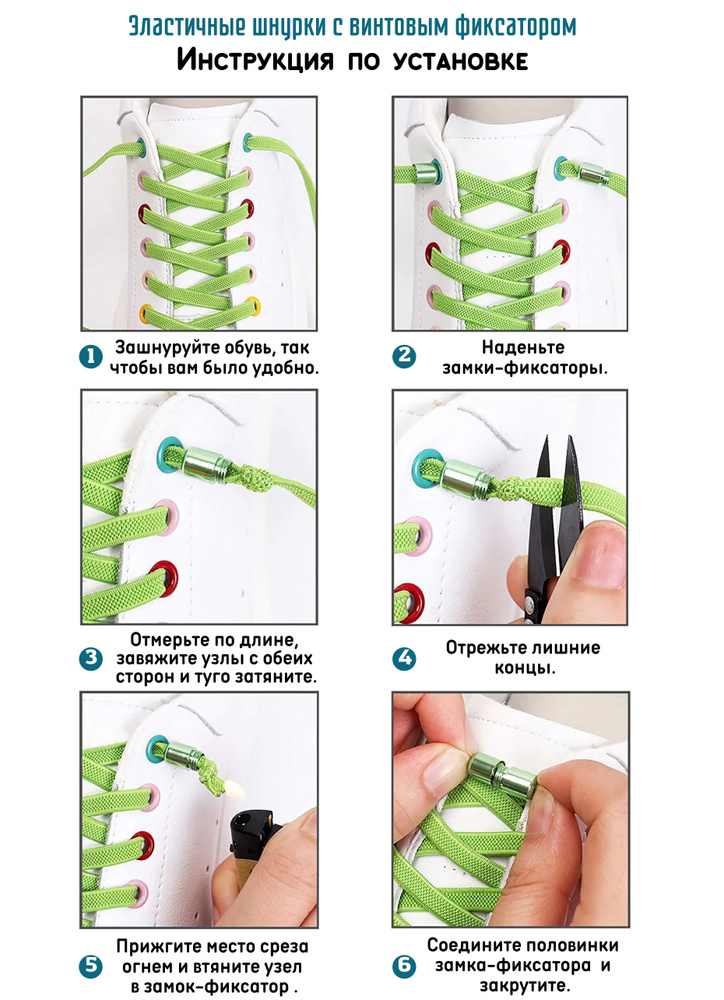 Эластичные шнурки с винтовым фиксатором
Инструкция по установке

1 Зашнуруйте обувь, так чтобы вам было удобно.

2 Наденьте замки-фиксаторы.

3 Отмерьте по длине, завяжите узлы с обеих сторон и туго затяните.

4 Отрежьте лишние концы.

5 Прижгите место среза огнем и втяните узел в замок-фиксатор .

6 Соедините половинки замка-фиксатора и закрутите.