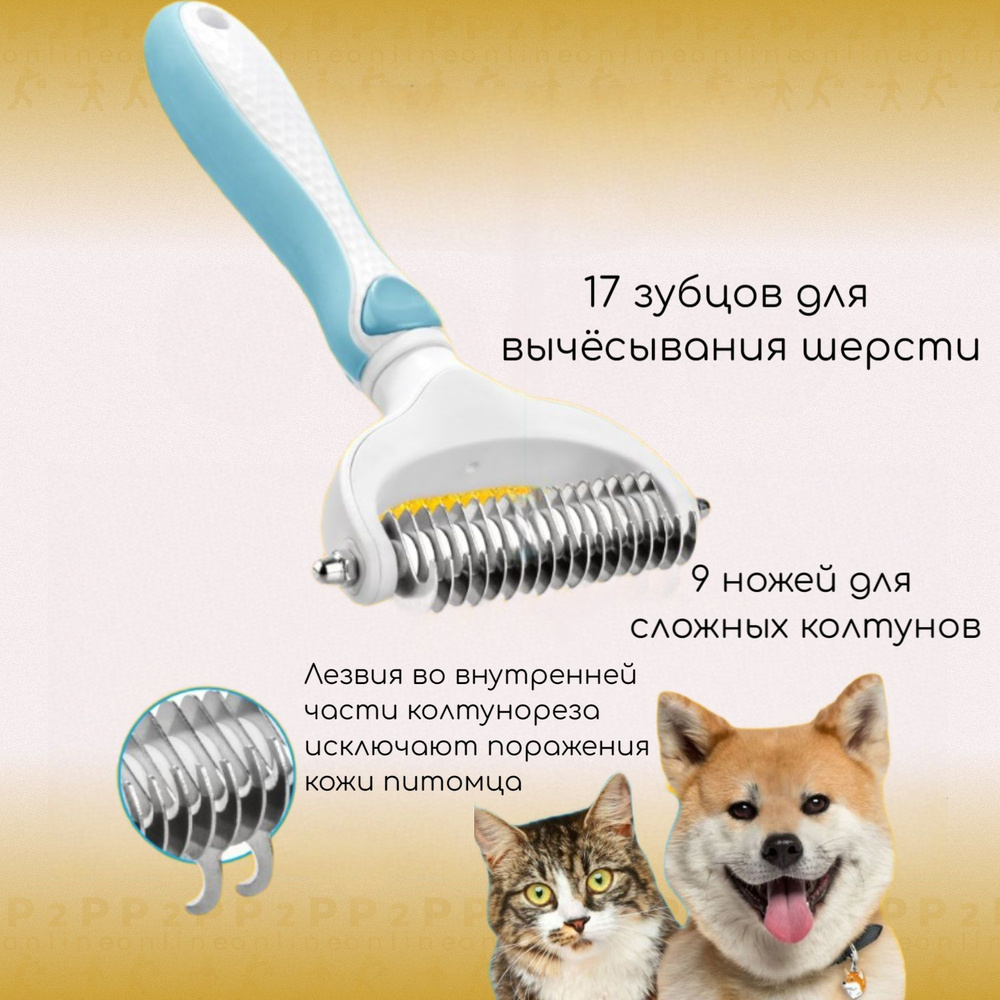 17 зубцов для вычёсывания шерсти

9 ножей для сложных колтунов

Лезвия во внутренней части колтунореза исключают поражения кожи питомца