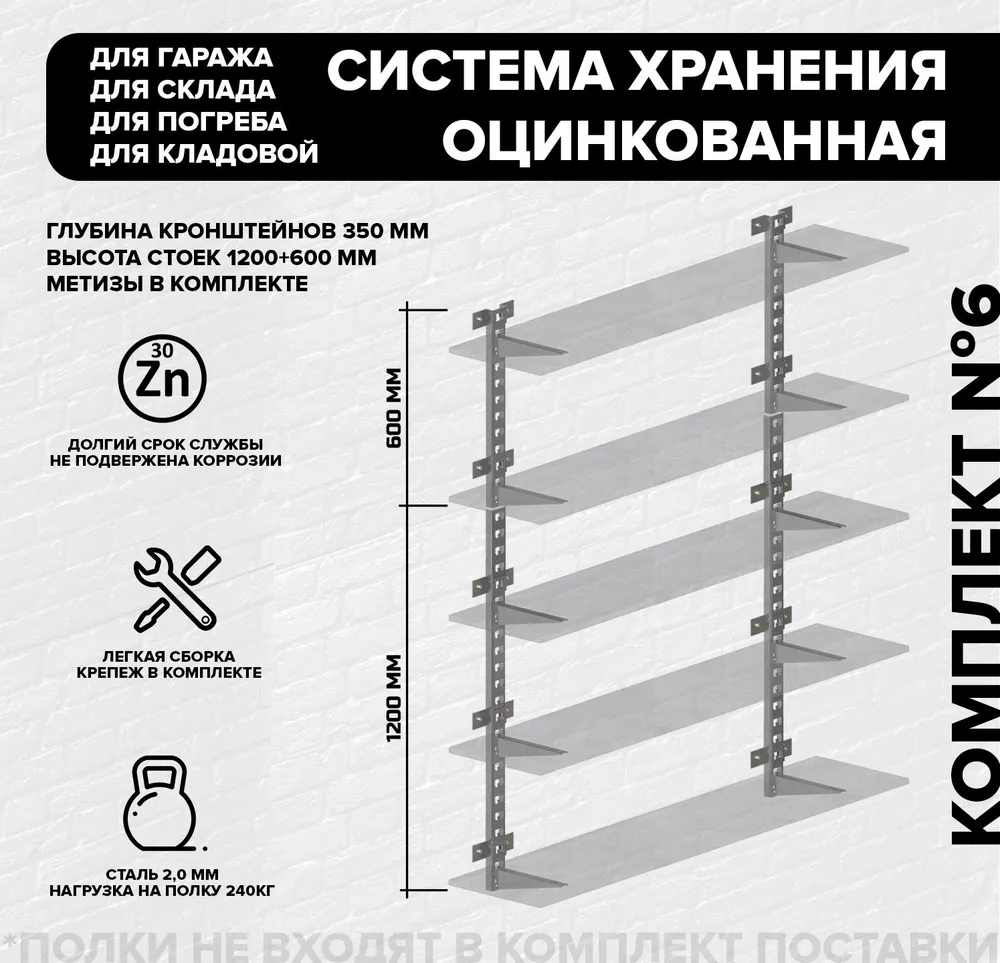 ДЛЯ ГАРАЖА
ДЛЯ СКЛАДА
ДЛЯ ПОГРЕБА
ДЛЯ КЛАДОВОЙ

СИСТЕМА ХРАНЕНИЯ ОЦИНКОВАННАЯ

ГЛУБИНА КРОНШТЕЙНОВ 350 ММ
ВЫСОТА СТОЕК 1200+600 ММ
МЕТИЗЫ В КОМПЛЕКТЕ

30
Zn

ДОЛГИЙ СРОК СЛУЖБЫ
НЕ ПОДВЕРЖЕНА КОРРОЗИИ

ЛЕГКАЯ СБОРКА
КРЕПЕЖ В КОМПЛЕКТЕ

СТАЛЬ 2,0 ММ
НАГРУЗКА НА ПОЛКУ 240КГ

600 ММ

1200 ММ

КОМПЛЕКТ №6

*ПОЛКИ НЕ ВХОДЯТ В КОМПЛЕКТ ПОСТАВКИ