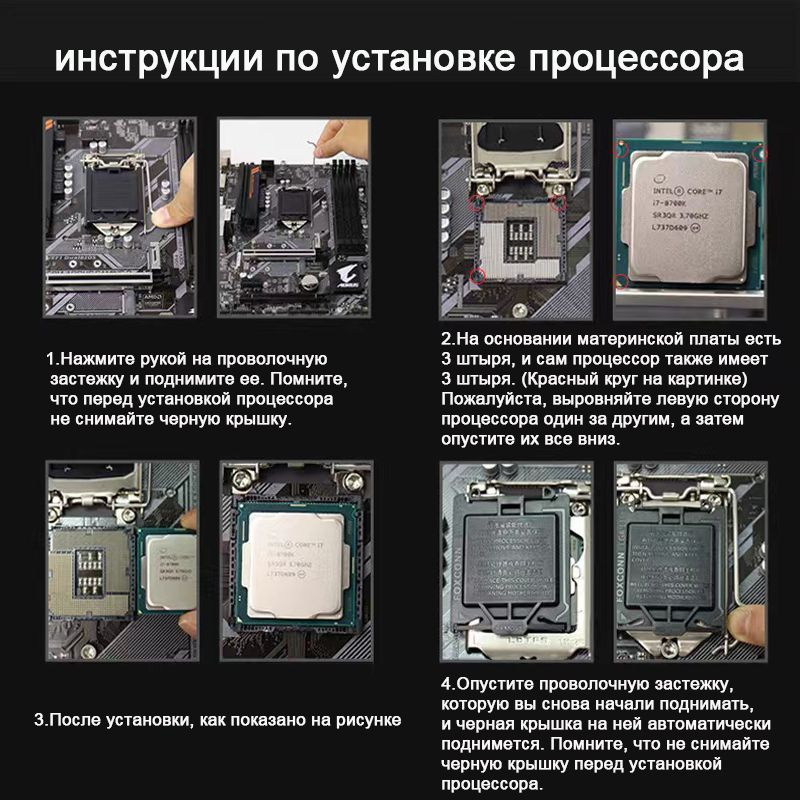 инструкции по установке процессора

INTEL CORE i7
i7-8700K
SR3QR 3.70GHZ
L737D609

1.Нажмите рукой на проволочную застежку и поднимите ее. Помните, что перед установкой процессора не снимайте черную крышку.

2.На основании материнской платы есть 3 штыря, и сам процессор также имеет 3 штыря. (Красный круг на картинке) Пожалуйста, выровняйте левую сторону процессора один за другим, а затем опустите их все вниз.

FOXCONN

FOXCONN

3.После установки, как показано на рисунке

4.Опустите проволочную застежку, которую вы снова начали поднимать, и черная крышка на ней автоматически поднимется. Помните, что не снимайте черную крышку перед установкой процессора.