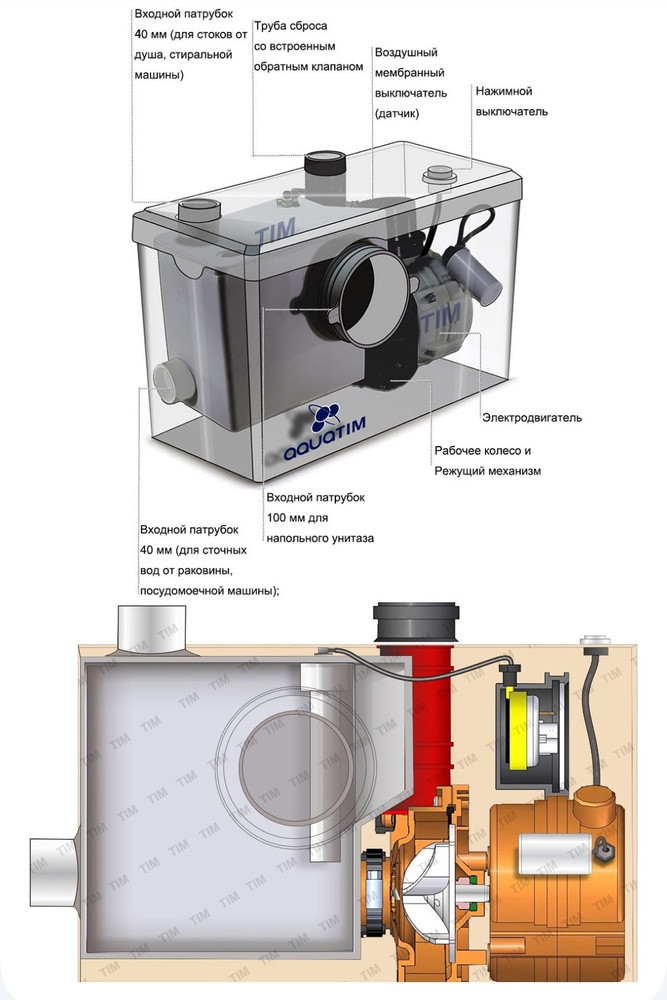 Входной патрубок 40 мм (для стоков от душа, стиральной машины)

Труба сброса со встроенным обратным клапаном

Воздушный мембранный выключатель (датчик)

Нажимной выключатель

TIM

TIM

AQUATIM

Электродвигатель

Рабочее колесо и Режущий механизм

Входной патрубок 100 мм для напольного унитаза

Входной патрубок 40 мм (для сточных вод от раковины, посудомоечной машины);

TIM