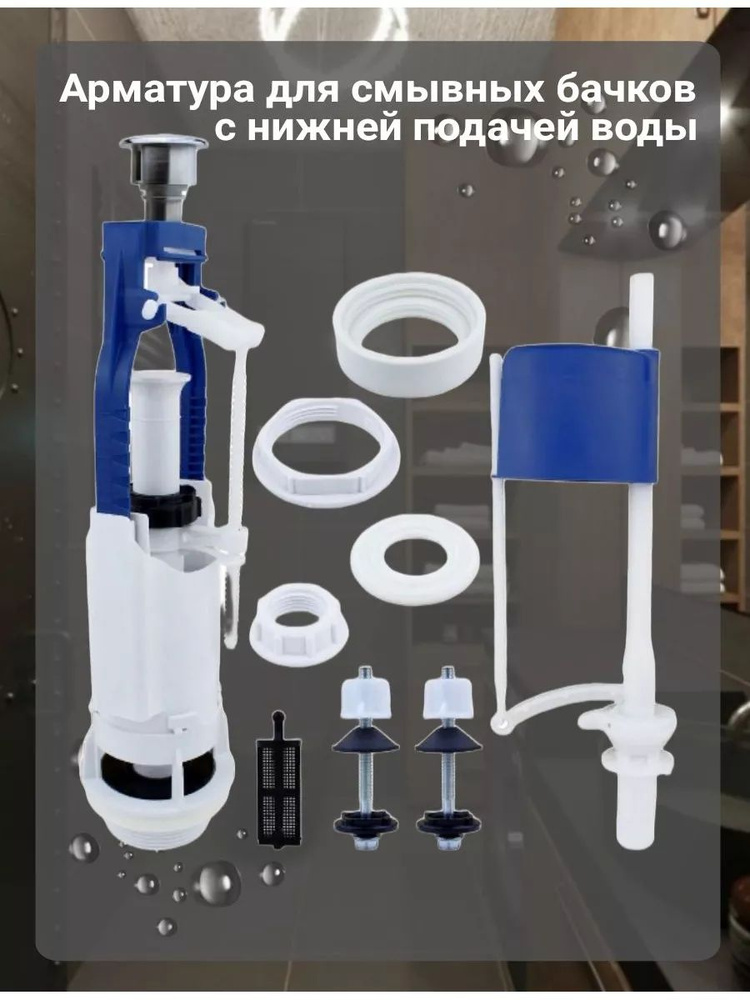 Арматура для смывных бачков с нижней подачей воды