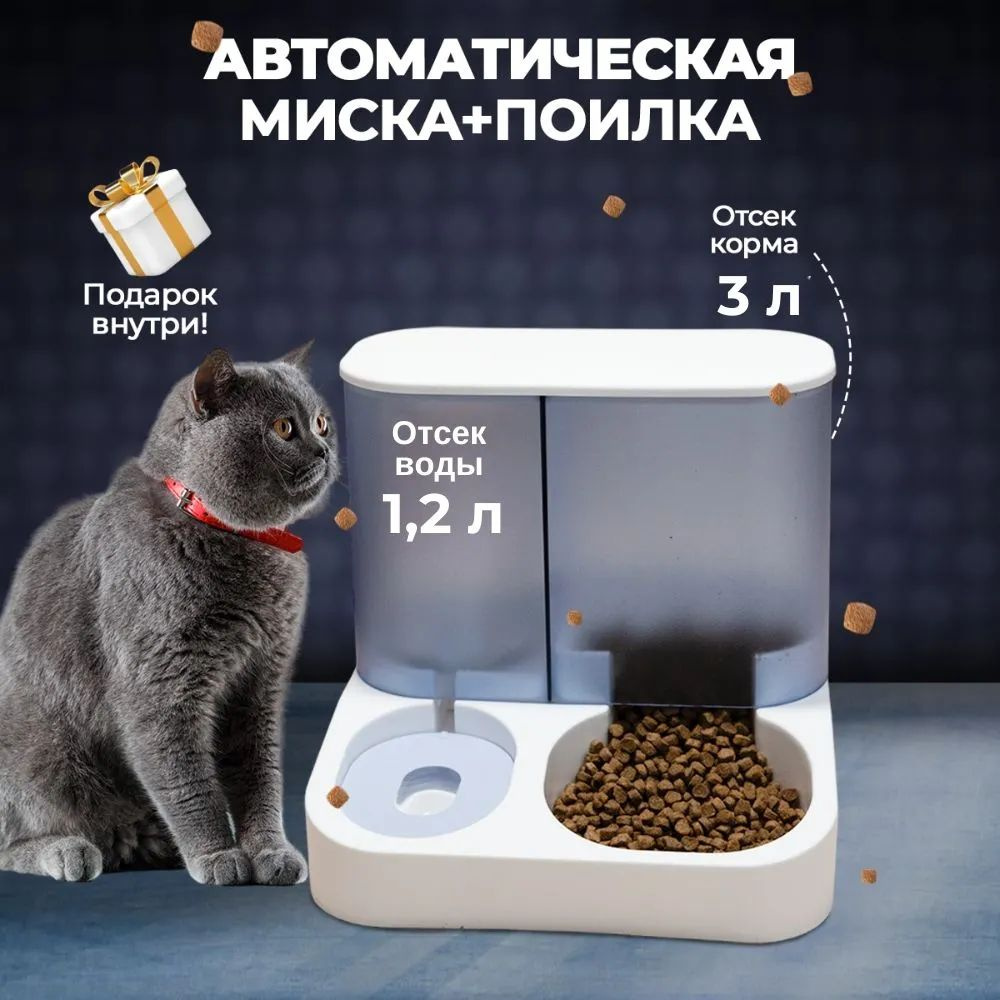 АВТОМАТИЧЕСКАЯ МИСКА+ПОИЛКА

Подарок внутри!

Отсек корма
3 л

Отсек воды
1,2 л