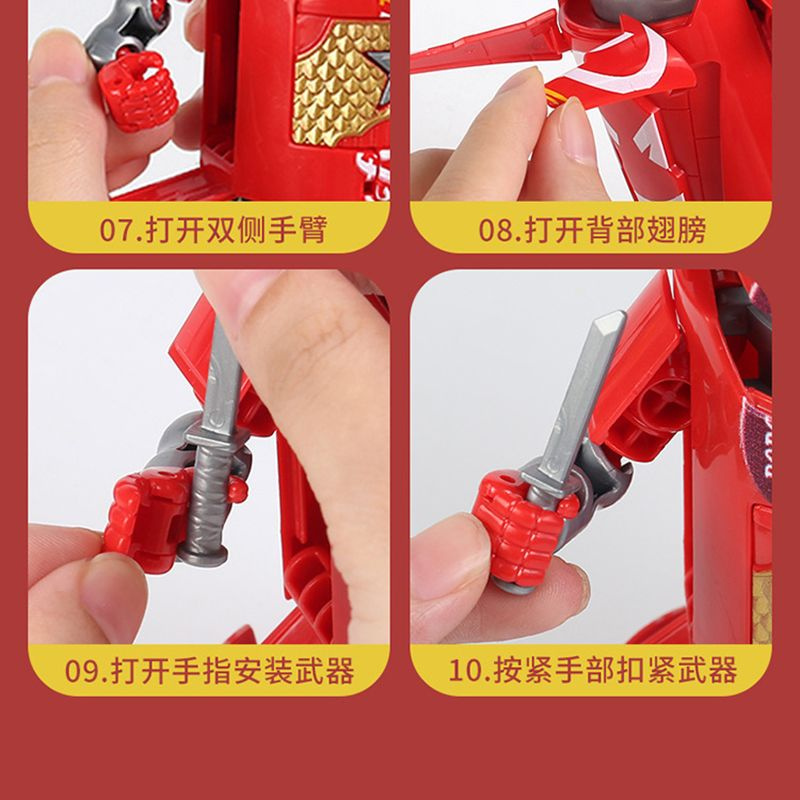 07.打开双侧手臂

08.打开背部翅膀

09.打开手指安装武器

10.按紧手部扣紧武器