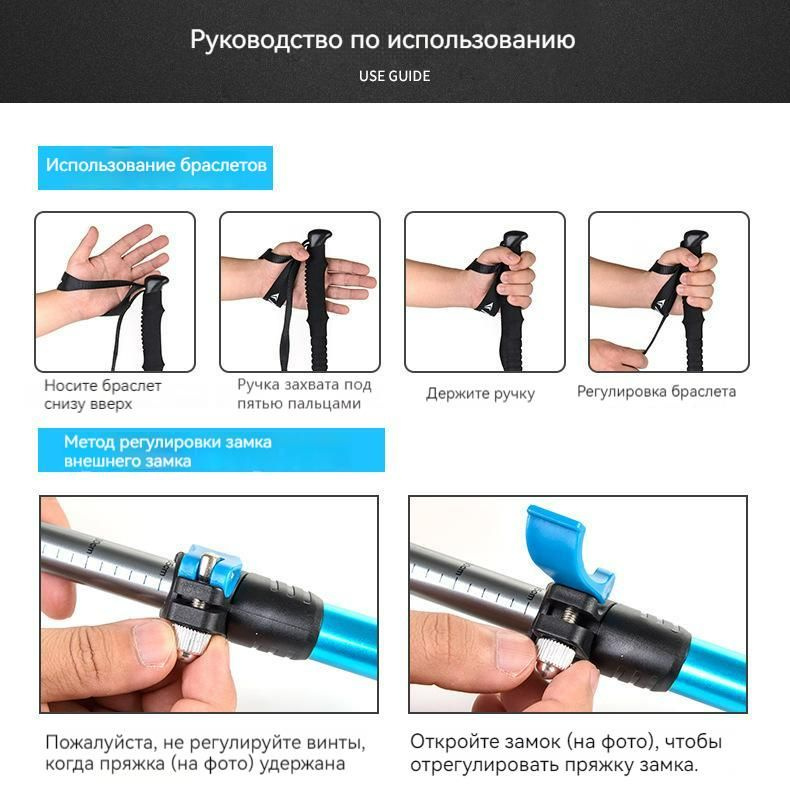 Руководство по использованию

USE GUIDE

Использование браслетов

Носите браслет снизу вверх

Ручка захвата под пятью пальцами

Держите ручку

Регулировка браслета

Метод регулировки замка внешнего замка

Пожалуйста, не регулируйте винты, когда пряжка (на фото) удержана

Откройте замок (на фото), чтобы отрегулировать пряжку замка.